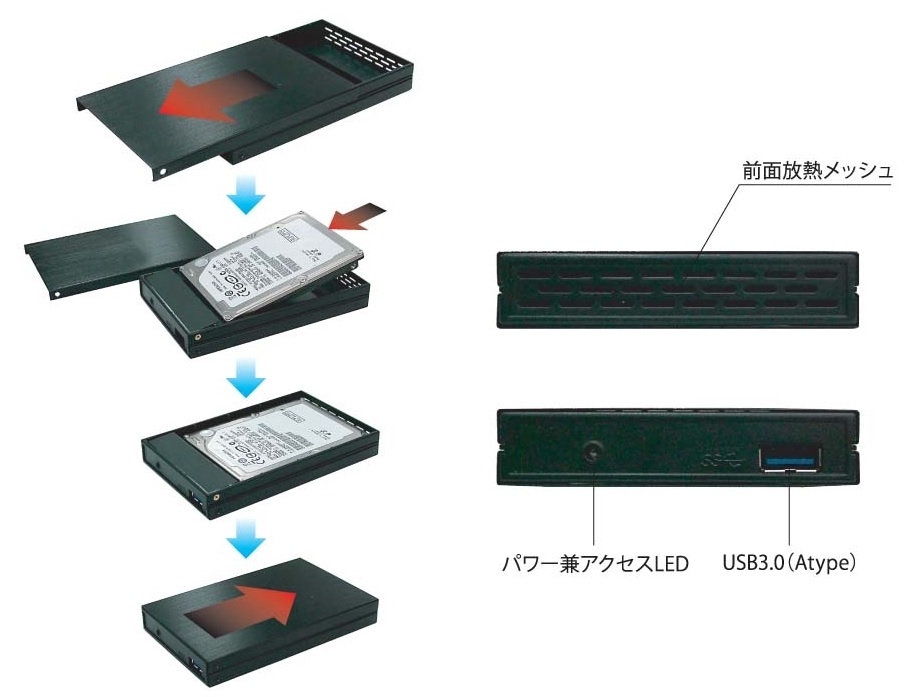 前面放熱メッシュ

パワー兼アクセスLED

USB3.0（Atype）