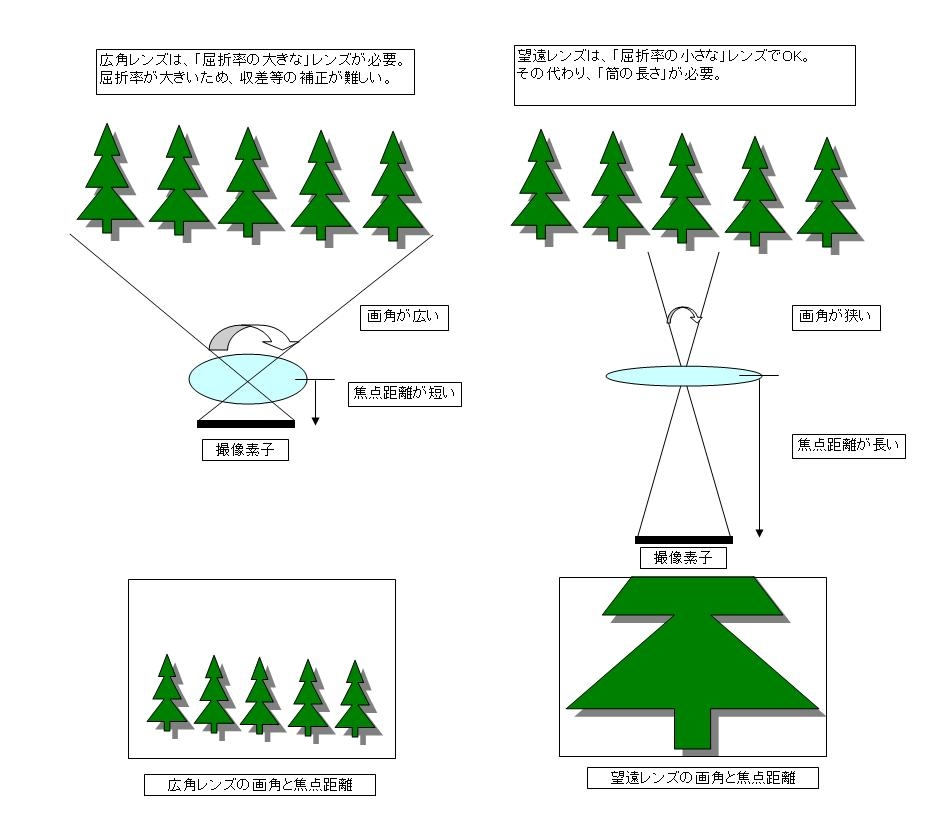 広角レンズは、「屈折率の大きな」レンズが必要。
屈折率が大きいため、収差等の補正が難しい。

画角が広い

焦点距離が短い

撮像素子

広角レンズの画角と焦点距離

望遠レンズは、「屈折率の小さな」レンズでOK。
その代わり、「筒の長さ」が必要。

画角が狭い

焦点距離が長い

撮像素子

望遠レンズの画角と焦点距離