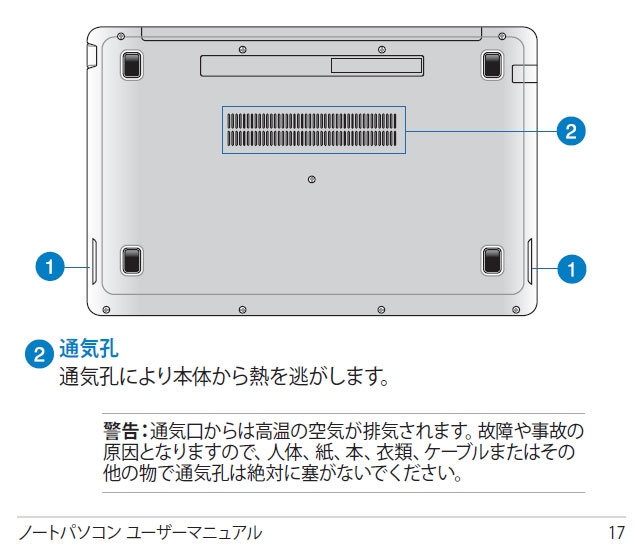 2

1

1

2 通気孔
通気孔により本体から熱を逃がします。

警告：通気口からは高温の空気が排気されます。故障や事故の原因となりますので、人体、紙、本、衣類、ケーブルまたはその他の物で通気孔は絶対に塞がないでください。

ノートパソコン ユーザーマニュアル 17