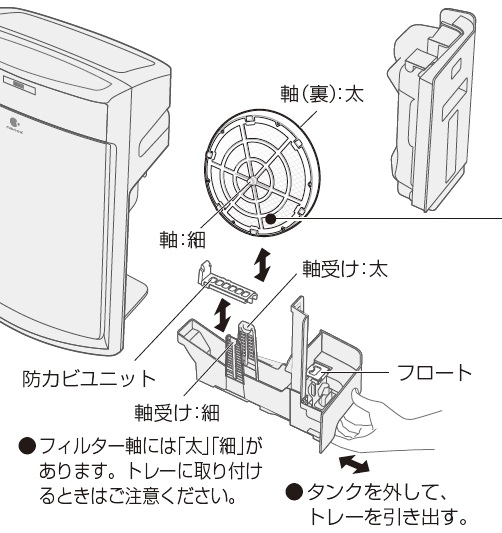 軸(裏):太

軸:細

軸受け:太

防カビユニット

フロート

軸受け:細

●フィルター軸には「太」「細」があります。トレーに取り付けるときはご注意ください。

●タンクを外して、トレーを引き出す。