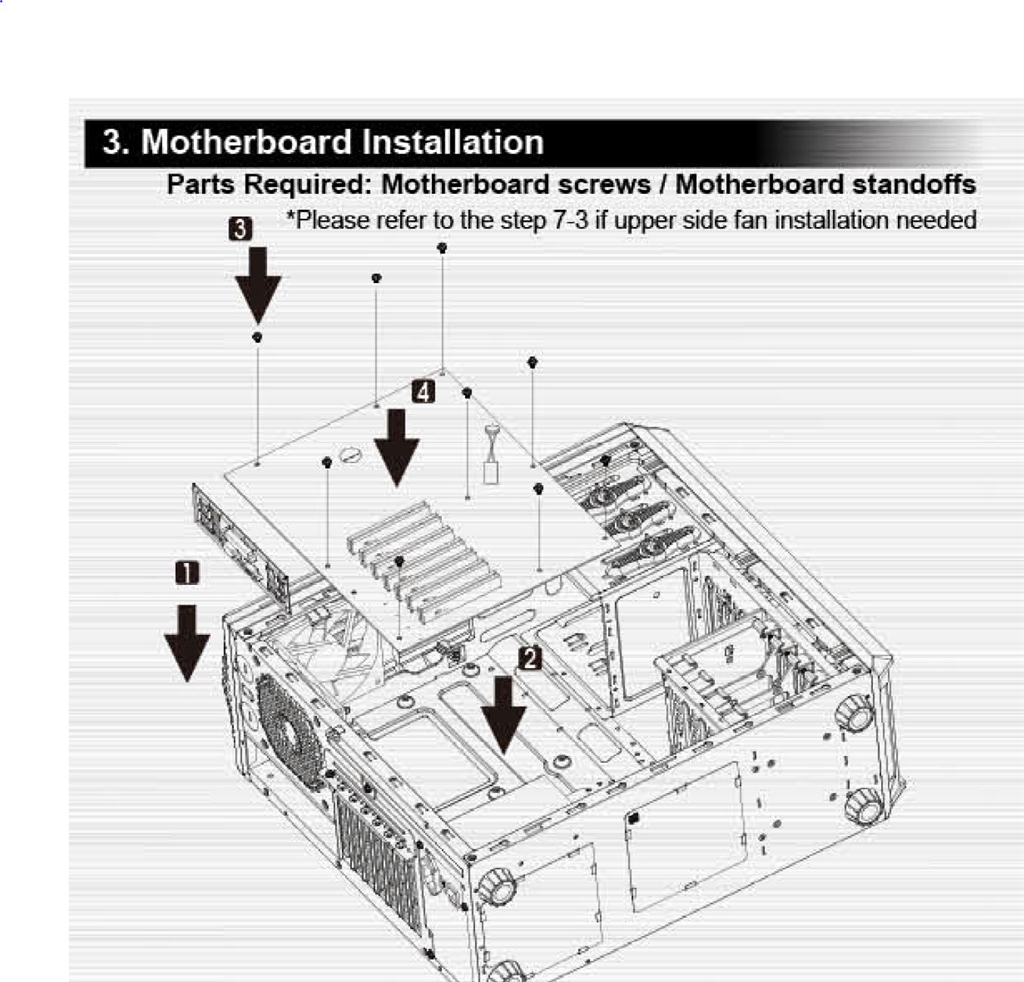 3. Motherboard Installation

Parts Required: Motherboard screws / Motherboard standoffs

*Please refer to the step 7-3 if upper side fan installation needed

3

4

1

2