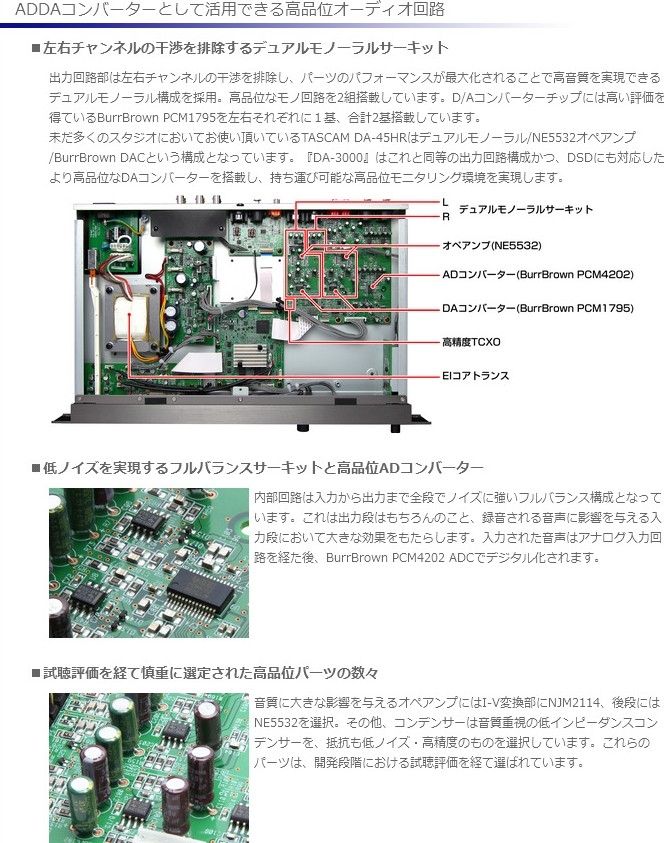 ADDAコンバーターとして活用できる高品位オーディオ回路

■左右チャンネルの干渉を排除するデュアルモノーラルサーキット

出力回路部は左右チャンネルの干渉を排除し、パーツのパフォーマンスが最大化されることで高音質を実現できるデュアルモノーラル構成を採用。高品位なモノ回路を2組搭載しています。D/Aコンバーターチップには高い評価を得ているBurrBrown PCM1795を左右それぞれに1基、合計2基搭載しています。
未だ多くのスタジオにおいてお使い頂いているTASCAM DA-45HRはデュアルモノーラル/NE5532オペアンプ/BurrBrown DACという構成となっています。『DA-3000』はこれと同等の出力回路構成かつ、DSDにも対応したより高品位なDAコンバーターを搭載し、持ち運び可能な高品位モニタリング環境を実現します。

L
R
デュアルモノーラルサーキット
オペアンプ(NE5532)
ADコンバーター(BurrBrown PCM4202)
DAコンバーター(BurrBrown PCM1795)
高精度TCXO
EIコアトランス

■低ノイズを実現するフルバランスサーキットと高品位ADコンバーター

内部回路は入力から出力まで全段でノイズに強いフルバランス構成となっています。これは出力段はもちろんのこと、録音される音声に影響を与える入力段において大きな効果をもたらします。入力された音声はアナログ入力回路を経た後、BurrBrown PCM4202 ADCでデジタル化されます。

■試聴評価を経て慎重に選定された高品位パーツの数々

音質に大きな影響を与えるオペアンプにはI-V変換部にNJM2114、後段にはNE5532を選択。その他、コンデンサーは音質重視の低インピーダンスコンデンサーを、抵抗も低ノイズ・高精度のものを選択しています。これらのパーツは、開発段階における試聴評価を経て選ばれています。