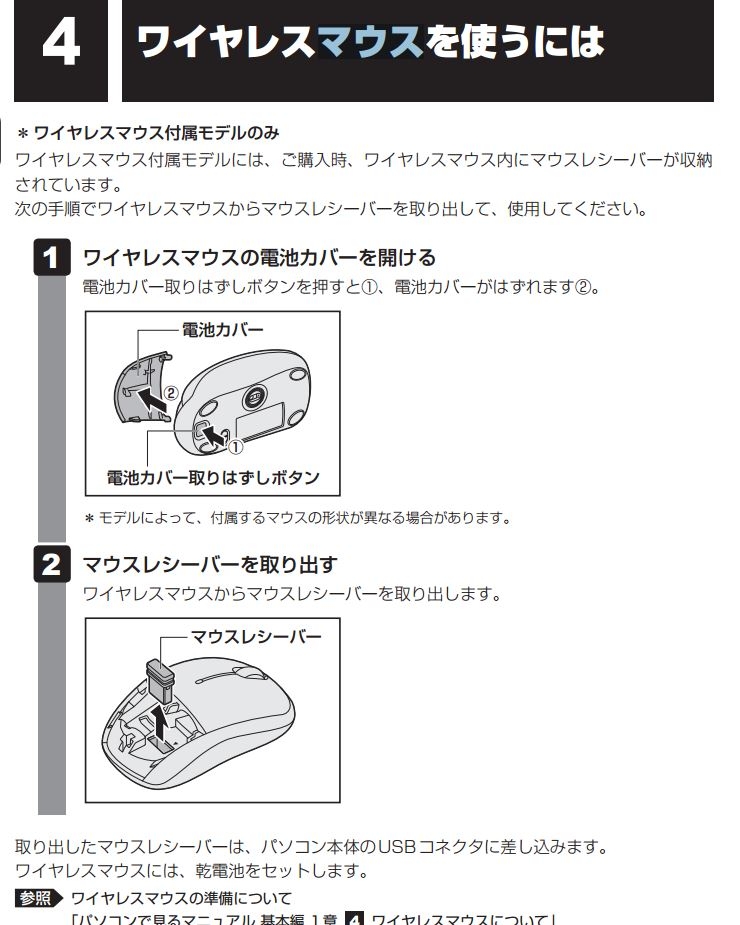 4 ワイヤレスマウスを使うには

＊ワイヤレスマウス付属モデルのみ
ワイヤレスマウス付属モデルには、ご購入時、ワイヤレスマウス内にマウスレシーバーが収納されています。
次の手順でワイヤレスマウスからマウスレシーバーを取り出して、使用してください。

1 ワイヤレスマウスの電池カバーを開ける
電池カバー取りはずしボタンを押すと①、電池カバーがはずれます②。

電池カバー
②
①
電池カバー取りはずしボタン

＊モデルによって、付属するマウスの形状が異なる場合があります。

2 マウスレシーバーを取り出す
ワイヤレスマウスからマウスレシーバーを取り出します。

マウスレシーバー

取り出したマウスレシーバーは、パソコン本体のUSBコネクタに差し込みます。
ワイヤレスマウスには、乾電池をセットします。

参照 ワイヤレスマウスの準備について
「パソコンで見るマニュアル 基本編 1章 4 ワイヤレスマウスについて」