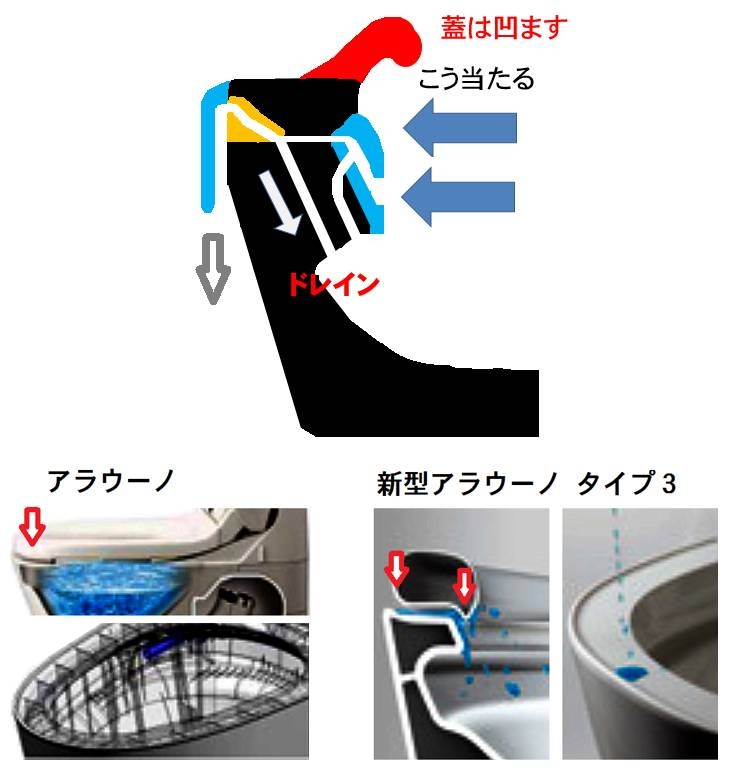 蓋は凹ます

こう当たる

ドレイン

アラウーノ

新型アラウーノ タイプ３