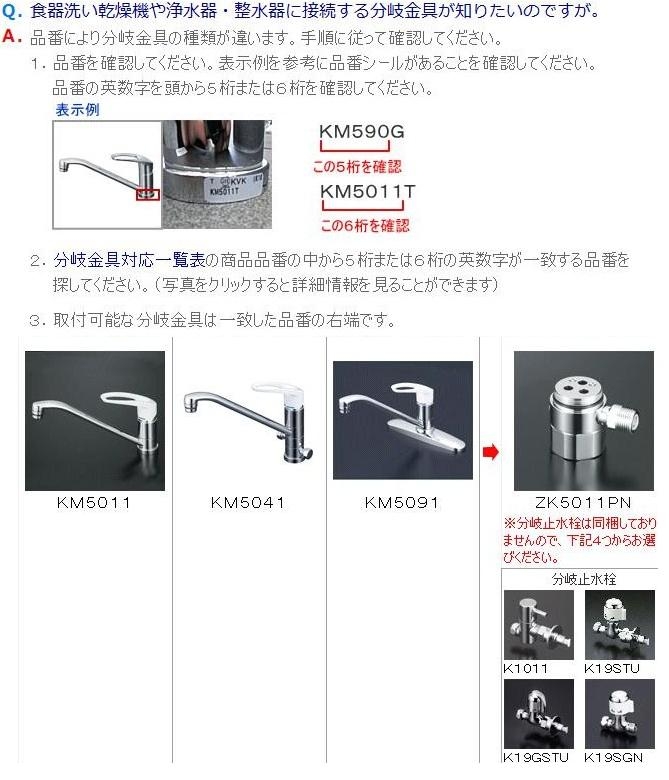 Q. 食器洗い乾燥機や浄水器・整水器に接続する分岐金具が知りたいのですが。

A. 品番により分岐金具の種類が違います。手順に従って確認してください。

1. 品番を確認してください。表示例を参考に品番シールがあることを確認してください。品番の英数字を頭から5桁または6桁を確認してください。

表示例

KVK
KM5011T

KM590G
この5桁を確認

KM5011T
この6桁を確認

2. 分岐金具対応一覧表の商品品番の中から5桁または6桁の英数字が一致する品番を探してください。（写真をクリックすると詳細情報を見ることができます）

3. 取付可能な分岐金具は一致した品番の右端です。

KM5011

KM5041

KM5091

ZK5011PN
※分岐止水栓は同梱しておりませんので、下記4つからお選びください。

分岐止水栓

K1011

K19STU

K19GSTU

K19SGN