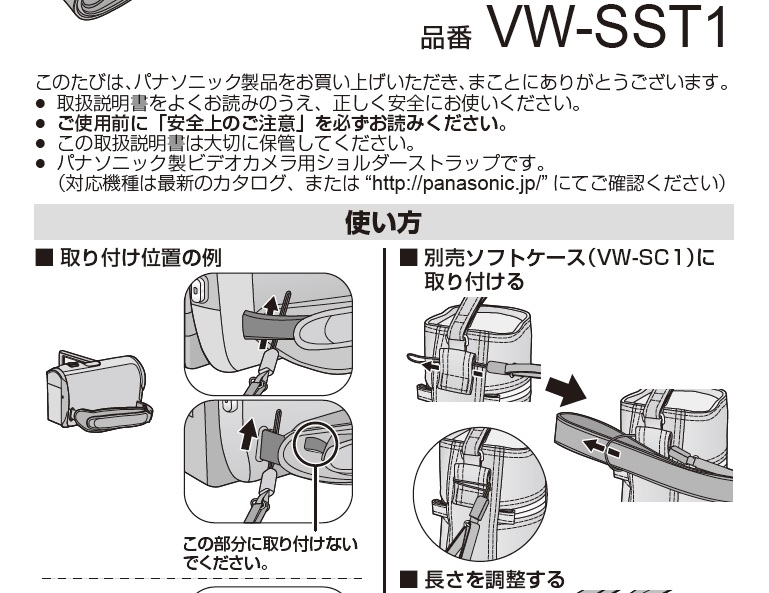 品番 VW-SST1

このたびは、パナソニック製品をお買い上げいただき、まことにありがとうございます。
● 取扱説明書をよくお読みのうえ、正しく安全にお使いください。
● ご使用前に「安全上のご注意」を必ずお読みください。
● この取扱説明書は大切に保管してください。
● パナソニック製ビデオカメラ用ショルダーストラップです。
（対応機種は最新のカタログ、または “http://panasonic.jp/” にてご確認ください）

使い方

■ 取り付け位置の例

この部分に取り付けないでください。

■ 別売ソフトケース（VW-SC1）に取り付ける

■ 長さを調整する