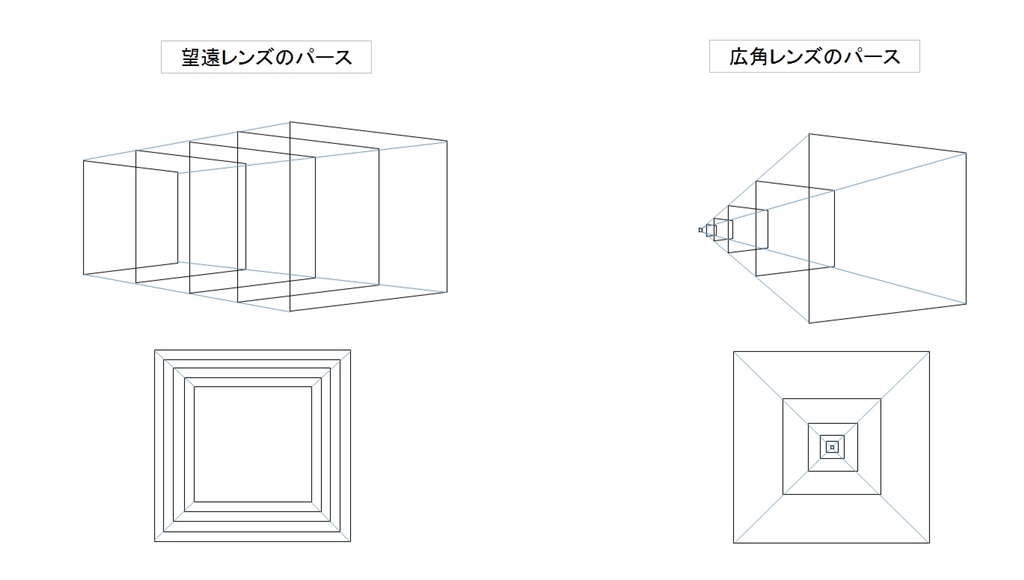 望遠レンズのパース

広角レンズのパース