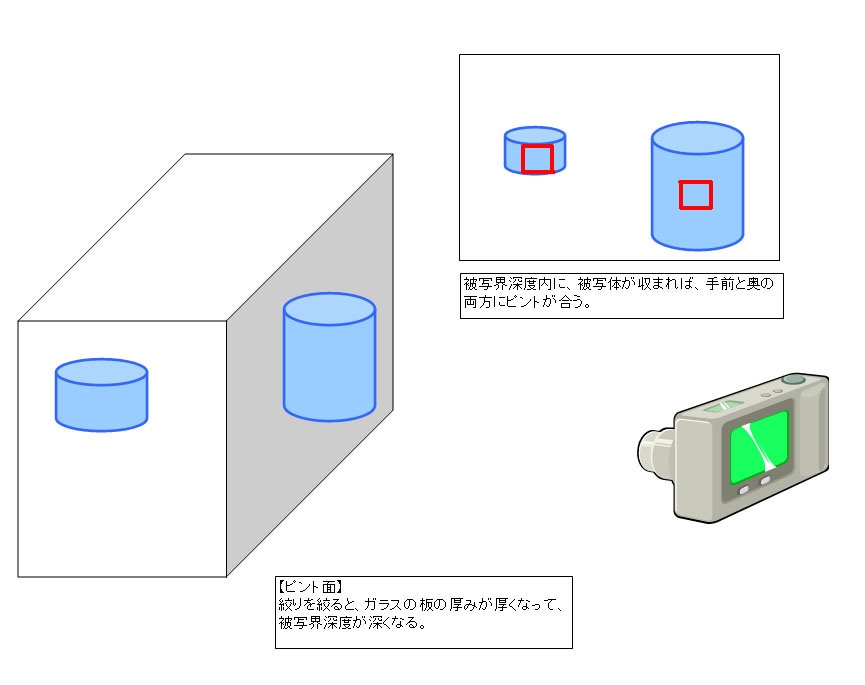 被写界深度内に、被写体が収まれば、手前と奥の両方にピントが合う。

【ピント面】
絞りを絞ると、ガラスの板の厚みが厚くなって、被写界深度が深くなる。