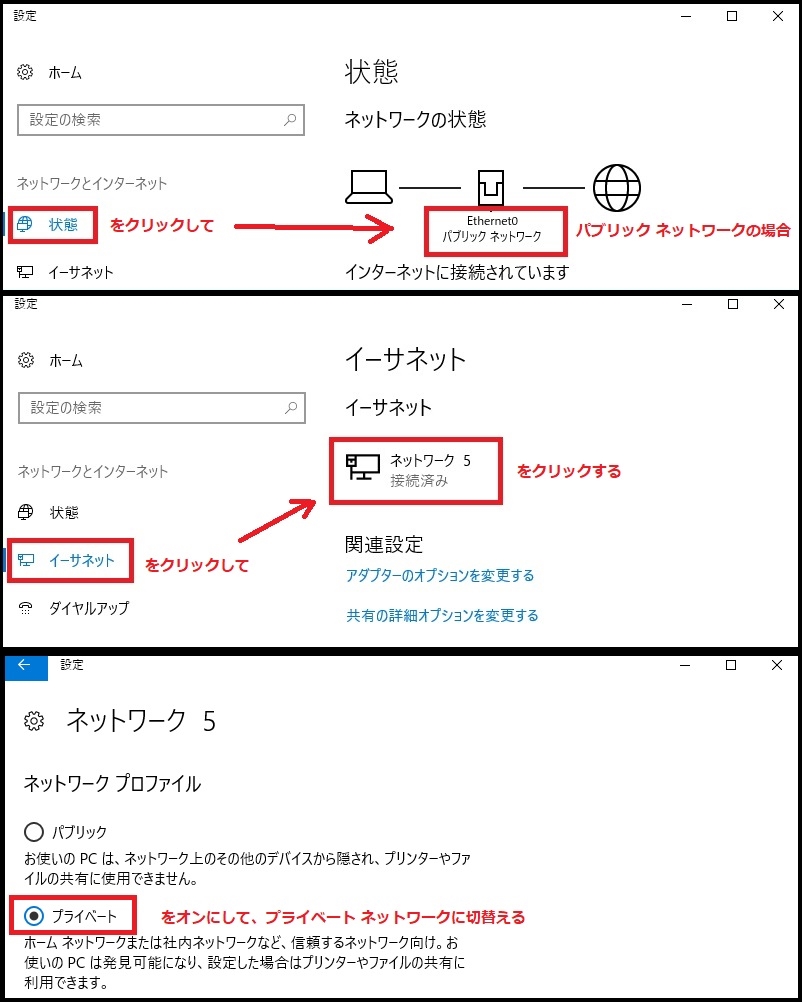 設定

ホーム

設定の検索

ネットワークとインターネット

状態

をクリックして

イーサネット

状態

ネットワークの状態

Ethernet0
パブリック ネットワーク

パブリック ネットワークの場合

インターネットに接続されています

設定

ホーム

設定の検索

ネットワークとインターネット

状態

イーサネット

をクリックして

ダイヤルアップ

イーサネット

イーサネット

ネットワーク 5
接続済み

をクリックする

関連設定

アダプターのオプションを変更する

共有の詳細オプションを変更する

設定

ネットワーク 5

ネットワーク プロファイル

パブリック

お使いの PC は、ネットワーク上のその他のデバイスから隠され、プリンターやファイルの共有に使用できません。

プライベート

をオンにして、プライベート ネットワークに切替える

ホーム ネットワークまたは社内ネットワークなど、信頼するネットワーク向け。お使いの PC は発見可能になり、設定した場合はプリンターやファイルの共有に利用できます。