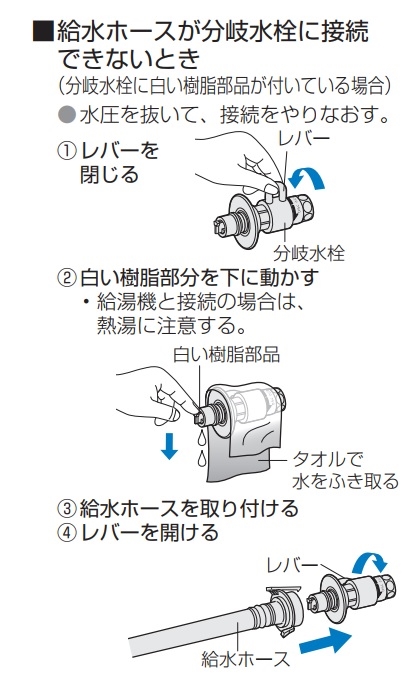 ■給水ホースが分岐水栓に接続できないとき
(分岐水栓に白い樹脂部品が付いている場合)

●水圧を抜いて、接続をやりなおす。

①レバーを閉じる

レバー

分岐水栓

②白い樹脂部分を下に動かす
・給湯機と接続の場合は、熱湯に注意する。

白い樹脂部品

タオルで水をふき取る

③給水ホースを取り付ける
④レバーを開ける

レバー

給水ホース