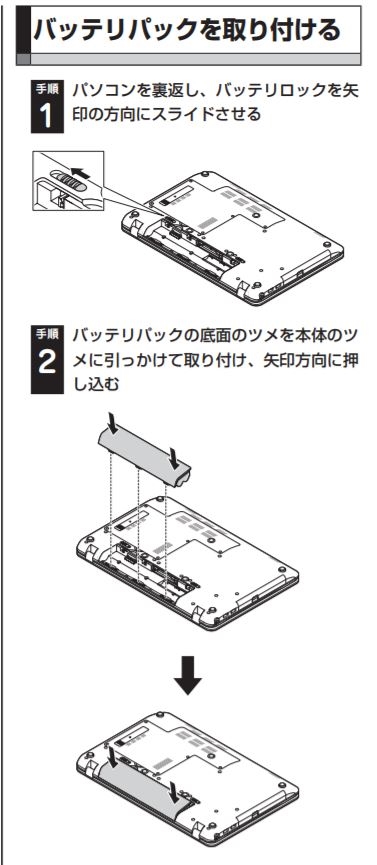 バッテリパックを取り付ける

手順 1 パソコンを裏返し、バッテリロックを矢印の方向にスライドさせる

手順 2 バッテリパックの底面のツメを本体のツメに引っかけて取り付け、矢印方向に押し込む