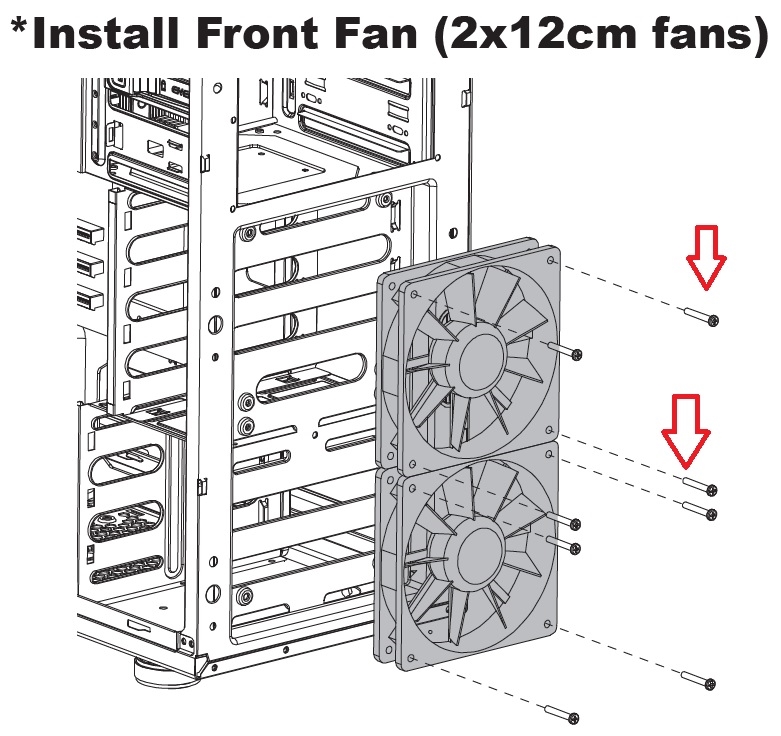 *Install Front Fan (2x12cm fans)