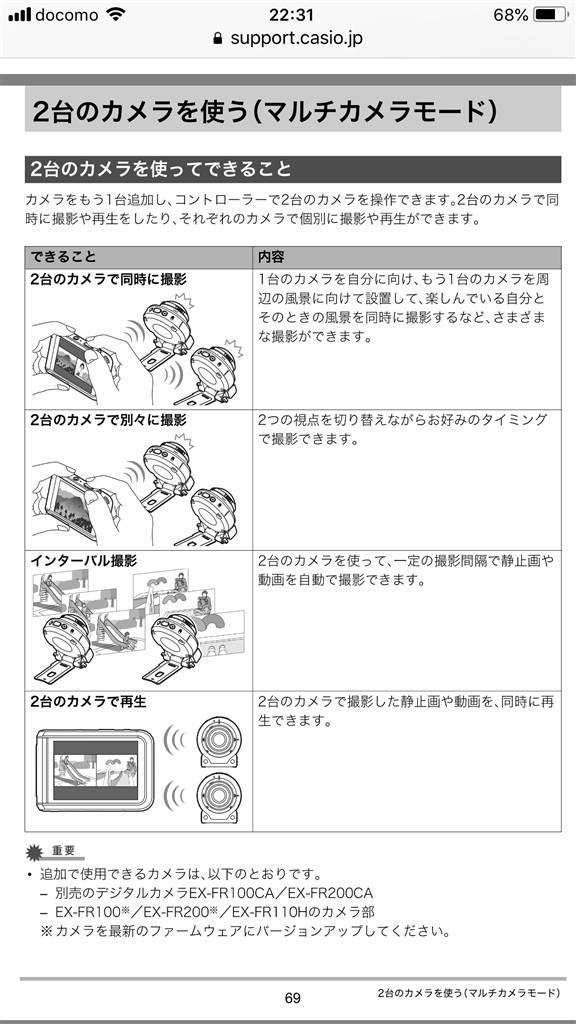 docomo 22:31 68%
support.casio.jp

2台のカメラを使う（マルチカメラモード）

2台のカメラを使ってできること

カメラをもう1台追加し、コントローラーで2台のカメラを操作できます。2台のカメラで同時に撮影や再生をしたり、それぞれのカメラで個別に撮影や再生ができます。

| できること | 内容 |
|---|---|
| 2台のカメラで同時に撮影 | 1台のカメラを自分に向け、もう1台のカメラを周辺の風景に向けて設置して、楽しんでいる自分とそのときの風景を同時に撮影するなど、さまざまな撮影ができます。 |
| 2台のカメラで別々に撮影 | 2つの視点を切り替えながらお好みのタイミングで撮影できます。 |
| インターバル撮影 | 2台のカメラを使って、一定の撮影間隔で静止画や動画を自動で撮影できます。 |
| 2台のカメラで再生 | 2台のカメラで撮影した静止画や動画を、同時に再生できます。 |

重要
• 追加で使用できるカメラは、以下のとおりです。
– 別売のデジタルカメラEX-FR100CA／EX-FR200CA
– EX-FR100※／EX-FR200※／EX-FR110Hのカメラ部
※カメラを最新のファームウェアにバージョンアップしてください。

69 2台のカメラを使う（マルチカメラモード）