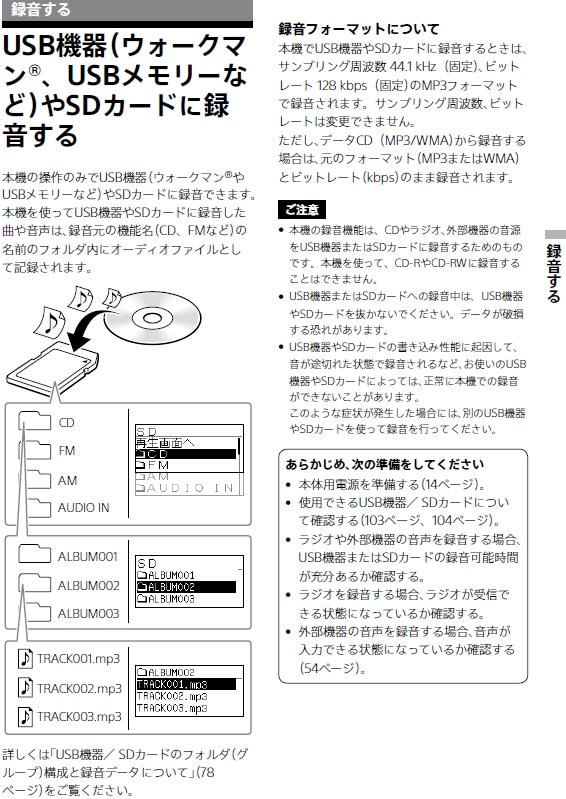 録音する

USB機器(ウォークマン®、USBメモリーなど)やSDカードに録音する

本機の操作のみでUSB機器(ウォークマン®やUSBメモリーなど)やSDカードに録音できます。本機を使ってUSB機器やSDカードに録音した曲や音声は、録音元の機能名(CD、FMなど)の名前のフォルダ内にオーディオファイルとして記録されます。

CD
FM
AM
AUDIO IN

SD
再生画面へ
CD
FM
AM
AUDIO IN

ALBUM001
ALBUM002
ALBUM003

SD
ALBUM001
ALBUM002
ALBUM003

TRACK001.mp3
TRACK002.mp3
TRACK003.mp3

ALBUM002
TRACK001.mp3
TRACK002.mp3
TRACK003.mp3

詳しくは「USB機器/SDカードのフォルダ(グループ)構成と録音データについて」(78ページ)をご覧ください。

録音フォーマットについて
本機でUSB機器やSDカードに録音するときは、サンプリング周波数 44.1 kHz(固定)、ビットレート 128 kbps(固定)のMP3フォーマットで録音されます。サンプリング周波数、ビットレートは変更できません。
ただし、データCD(MP3/WMA)から録音する場合は、元のフォーマット(MP3またはWMA)とビットレート(kbps)のまま録音されます。

ご注意
• 本機の録音機能は、CDやラジオ、外部機器の音源をUSB機器またはSDカードに録音するためのものです。本機を使って、CD-RやCD-RWに録音することはできません。
• USB機器またはSDカードへの録音中は、USB機器やSDカードを抜かないでください。データが破損する恐れがあります。
• USB機器やSDカードの書き込み性能に起因して、音が途切れた状態で録音されるなど、お使いのUSB機器やSDカードによっては、正常に本機での録音ができないことがあります。
このような症状が発生した場合には、別のUSB機器やSDカードを使って録音を行ってください。

あらかじめ、次の準備をしてください
• 本体用電源を準備する(14ページ)。
• 使用できるUSB機器/SDカードについて確認する(103ページ、104ページ)。
• ラジオや外部機器の音声を録音する場合、USB機器またはSDカードの録音可能時間が充分あるか確認する。
• ラジオを録音する場合、ラジオが受信できる状態になっているか確認する。
• 外部機器の音声を録音する場合、音声が入力できる状態になっているか確認する(54ページ)。

録音する