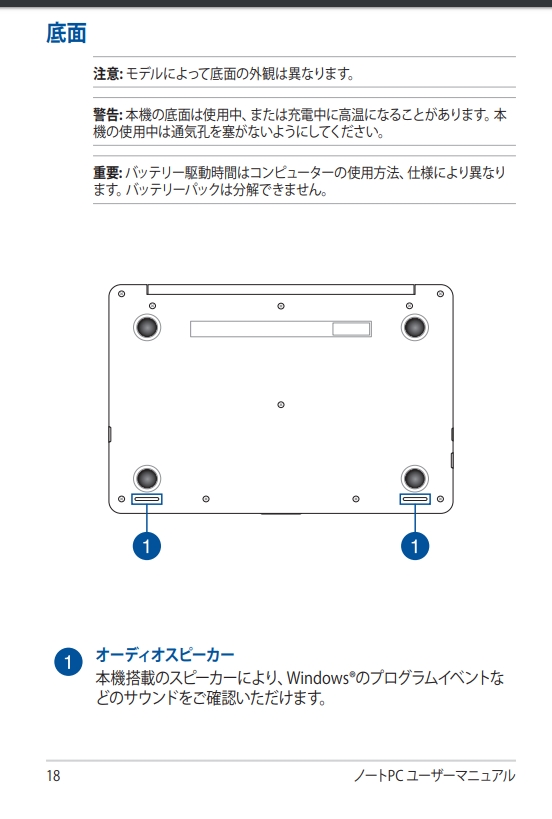 底面

注意: モデルによって底面の外観は異なります。

警告: 本機の底面は使用中、または充電中に高温になることがあります。本機の使用中は通気孔を塞がないようにしてください。

重要: バッテリー駆動時間はコンピューターの使用方法、仕様により異なります。バッテリーパックは分解できません。

1

1

1 オーディオスピーカー
本機搭載のスピーカーにより、Windows®のプログラムイベントなどのサウンドをご確認いただけます。

18

ノートPC ユーザーマニュアル