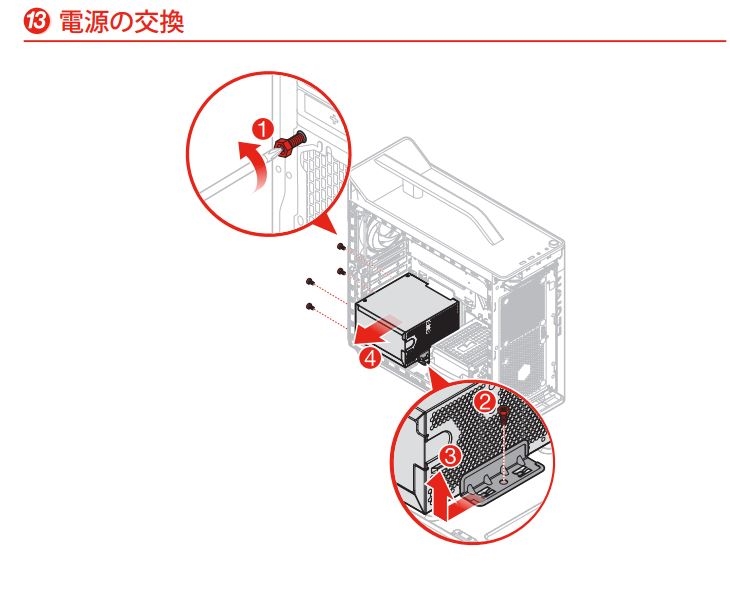 ⑬ 電源の交換

1

4

2

3