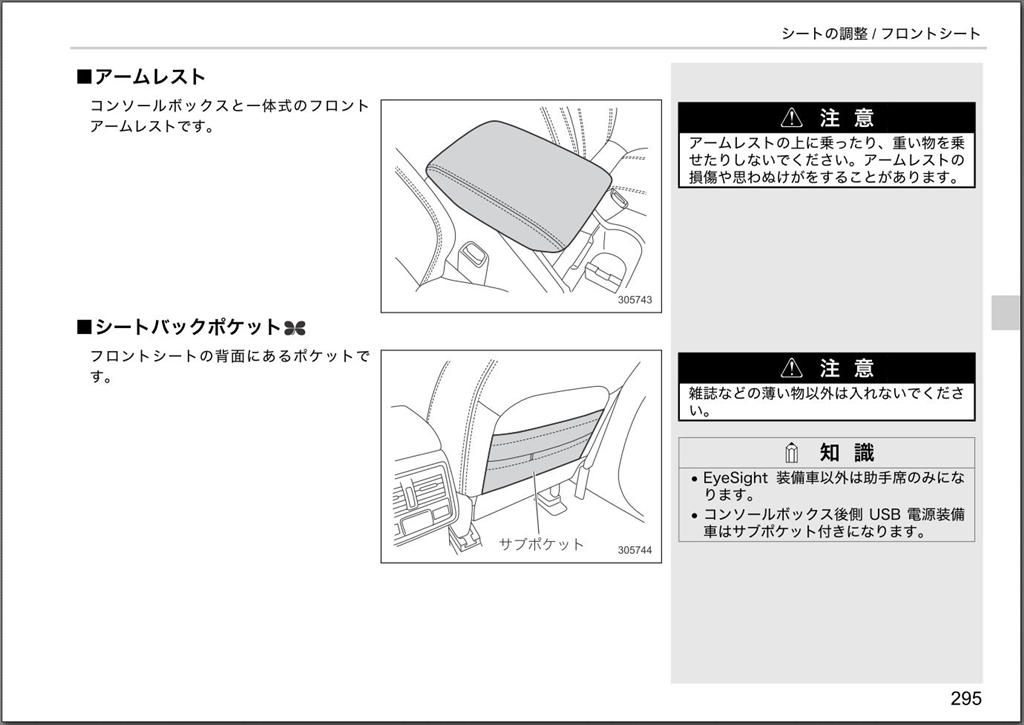 シートの調整 / フロントシート

■アームレスト

コンソールボックスと一体式のフロントアームレストです。

305743

⚠ 注 意

アームレストの上に乗ったり、重い物を乗せたりしないでください。アームレストの損傷や思わぬけがをすることがあります。

■シートバックポケット

フロントシートの背面にあるポケットです。

サブポケット

305744

⚠ 注 意

雑誌などの薄い物以外は入れないでください。

知 識

• EyeSight 装備車以外は助手席のみになります。

• コンソールボックス後側 USB 電源装備車はサブポケット付きになります。

295