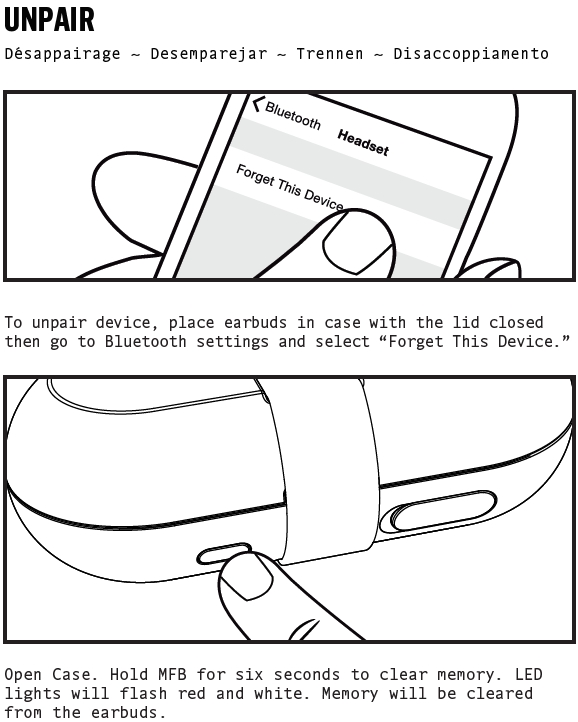 UNPAIR

Désappairage ~ Desemparejar ~ Trennen ~ Disaccoppiamento

Bluetooth Headset

Forget This Device

To unpair device, place earbuds in case with the lid closed then go to Bluetooth settings and select “Forget This Device.”

Open Case. Hold MFB for six seconds to clear memory. LED lights will flash red and white. Memory will be cleared from the earbuds.