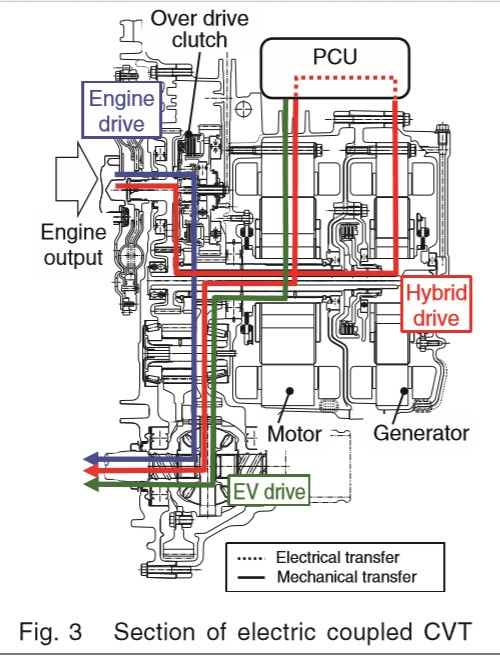 Over drive clutch

PCU

Engine drive

Engine output

Hybrid drive

Motor

Generator

EV drive

Electrical transfer
Mechanical transfer

Fig. 3 Section of electric coupled CVT