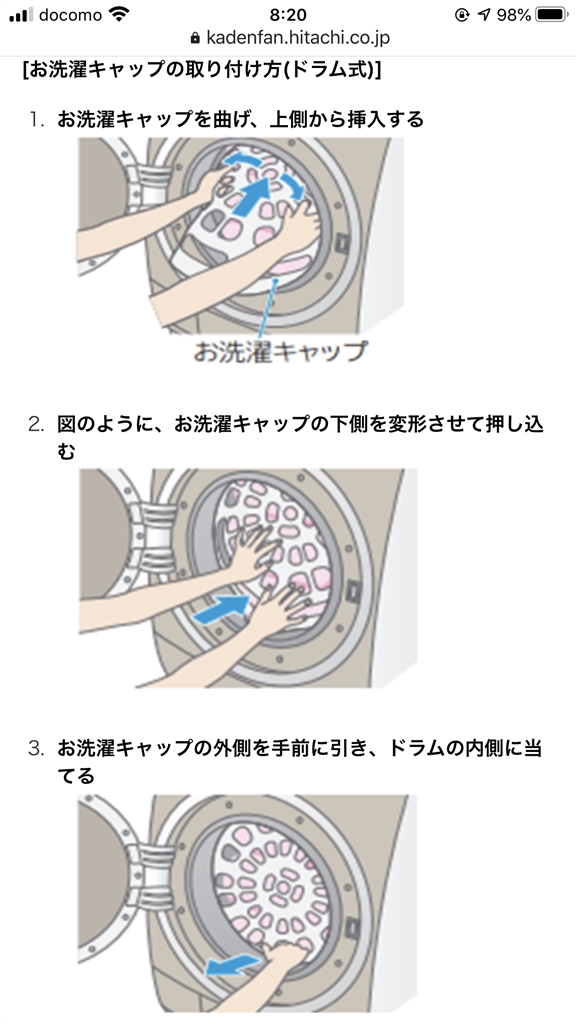 docomo 8:20 98%
kadenfan.hitachi.co.jp

[お洗濯キャップの取り付け方(ドラム式)]

1. お洗濯キャップを曲げ、上側から挿入する

お洗濯キャップ

2. 図のように、お洗濯キャップの下側を変形させて押し込む

3. お洗濯キャップの外側を手前に引き、ドラムの内側に当てる