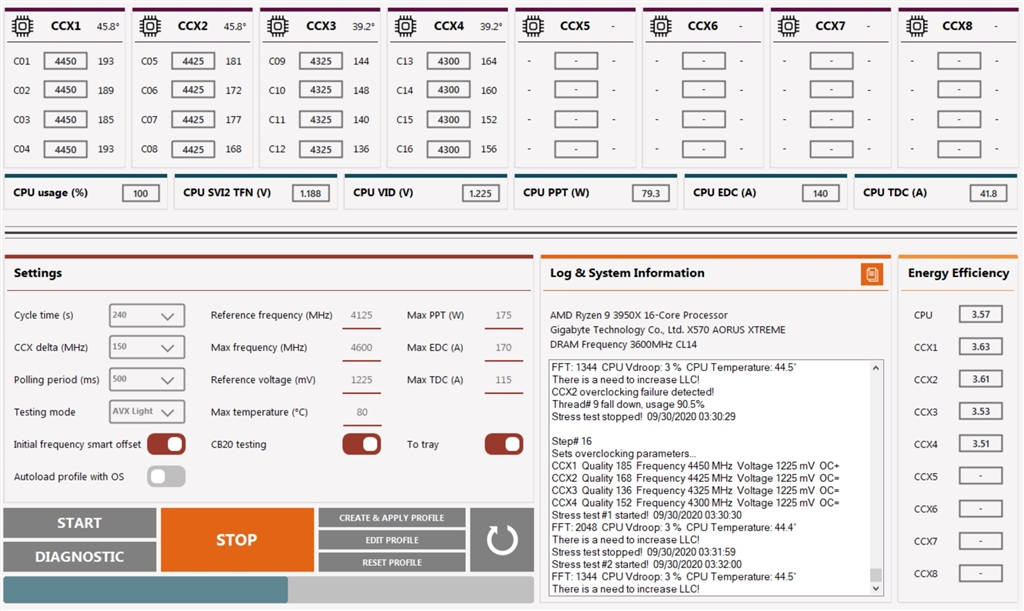 CCX1 45.8°
C01 4450 193
C02 4450 189
C03 4450 185
C04 4450 193

CCX2 45.8°
C05 4425 181
C06 4425 172
C07 4425 177
C08 4425 168

CCX3 39.2°
C09 4325 144
C10 4325 148
C11 4325 140
C12 4325 136

CCX4 39.2°
C13 4300 164
C14 4300 160
C15 4300 152
C16 4300 156

CCX5 -
- - -
- - -
- - -
- - -

CCX6 -
- - -
- - -
- - -
- - -

CCX7 -
- - -
- - -
- - -
- - -

CCX8 -
- - -
- - -
- - -
- - -

CPU usage (%) 100
CPU SVI2 TFN (V) 1.188
CPU VID (V) 1.225
CPU PPT (W) 79.3
CPU EDC (A) 140
CPU TDC (A) 41.8

Settings

Cycle time (s) 240
CCX delta (MHz) 150
Polling period (ms) 500
Testing mode AVX Light
Initial frequency smart offset
Autoload profile with OS

Reference frequency (MHz) 4125
Max frequency (MHz) 4600
Reference voltage (mV) 1225
Max temperature (°C) 80
CB20 testing

Max PPT (W) 175
Max EDC (A) 170
Max TDC (A) 115
To tray

START
DIAGNOSTIC
STOP
CREATE & APPLY PROFILE
EDIT PROFILE
RESET PROFILE

Log & System Information

AMD Ryzen 9 3950X 16-Core Processor
Gigabyte Technology Co., Ltd. X570 AORUS XTREME
DRAM Frequency 3600MHz CL14

FFT: 1344 CPU Vdroop: 3 % CPU Temperature: 44.5°
There is a need to increase LLC!
CCX2 overclocking failure detected!
Thread# 9 fall down, usage 90.5%
Stress test stopped! 09/30/2020 03:30:29

Step# 16
Sets overclocking parameters...
CCX1 Quality 185 Frequency 4450 MHz Voltage 1225 mV OC+
CCX2 Quality 168 Frequency 4425 MHz Voltage 1225 mV OC=
CCX3 Quality 136 Frequency 4325 MHz Voltage 1225 mV OC=
CCX4 Quality 152 Frequency 4300 MHz Voltage 1225 mV OC=
Stress test #1 started! 09/30/2020 03:30:30
FFT: 2048 CPU Vdroop: 3 % CPU Temperature: 44.4°
There is a need to increase LLC!
Stress test stopped! 09/30/2020 03:31:59
Stress test #2 started! 09/30/2020 03:32:00
FFT: 1344 CPU Vdroop: 3 % CPU Temperature: 44.5°
There is a need to increase LLC!

Energy Efficiency

CPU 3.57
CCX1 3.63
CCX2 3.61
CCX3 3.53
CCX4 3.51
CCX5 -
CCX6 -
CCX7 -
CCX8 -