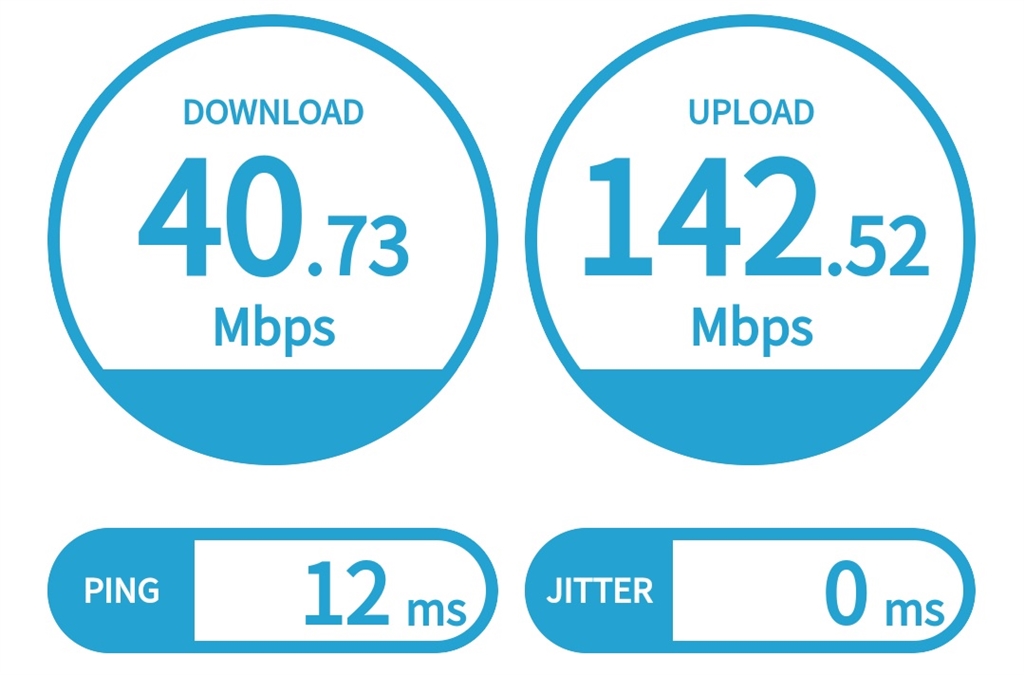 DOWNLOAD
40.73
Mbps

UPLOAD
142.52
Mbps

PING 12 ms

JITTER 0 ms