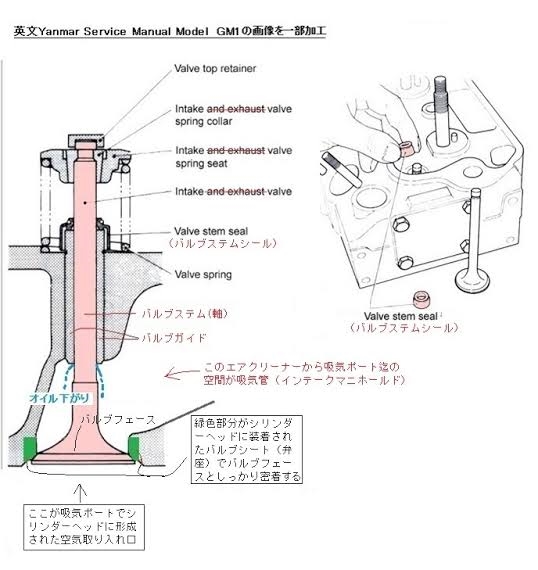 英文Yanmar Service Manual Model GM1の画像を一部加工

Valve top retainer

Intake and exhaust valve spring collar

Intake and exhaust valve spring seat

Intake and exhaust valve

Valve stem seal
（バルブステムシール）

Valve spring

バルブステム（軸）

バルブガイド

このエアクリーナーから吸気ポート迄の空間が吸気管（インテークマニホールド）

オイル下がり

バルブフェース

緑色部分がシリンダーヘッドに装着されたバルブシート（弁座）でバルブフェースとしっかり密着する

ここが吸気ポートでシリンダーヘッドに形成された空気取り入れ口

Valve stem seal
（バルブステムシール）