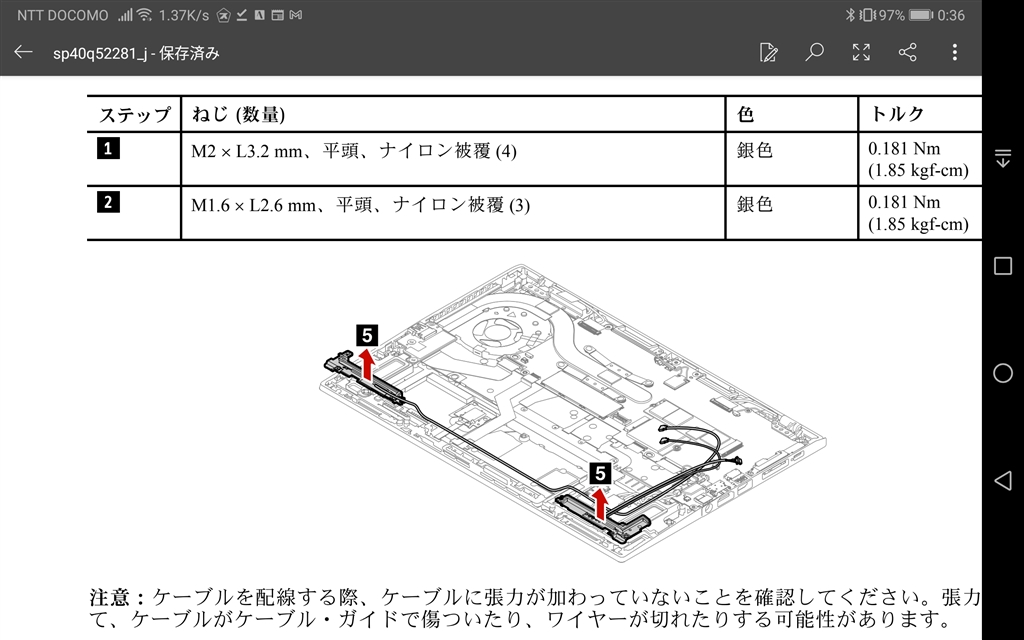 NTT DOCOMO 1.37K/s 97% 0:36

sp40q52281_j - 保存済み

| ステップ | ねじ (数量) | 色 | トルク |
|---|---|---|---|
| 1 | M2 × L3.2 mm、平頭、ナイロン被覆 (4) | 銀色 | 0.181 Nm (1.85 kgf-cm) |
| 2 | M1.6 × L2.6 mm、平頭、ナイロン被覆 (3) | 銀色 | 0.181 Nm (1.85 kgf-cm) |

5

5

注意：ケーブルを配線する際、ケーブルに張力が加わっていないことを確認してください。張力 て、ケーブルがケーブル・ガイドで傷ついたり、ワイヤーが切れたりする可能性があります。