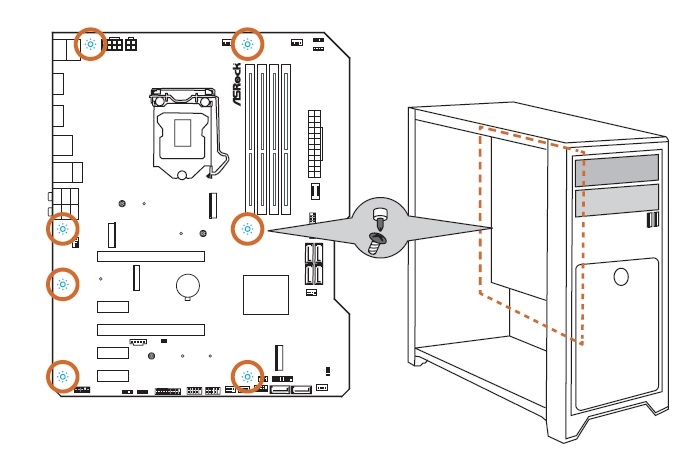 ASRock