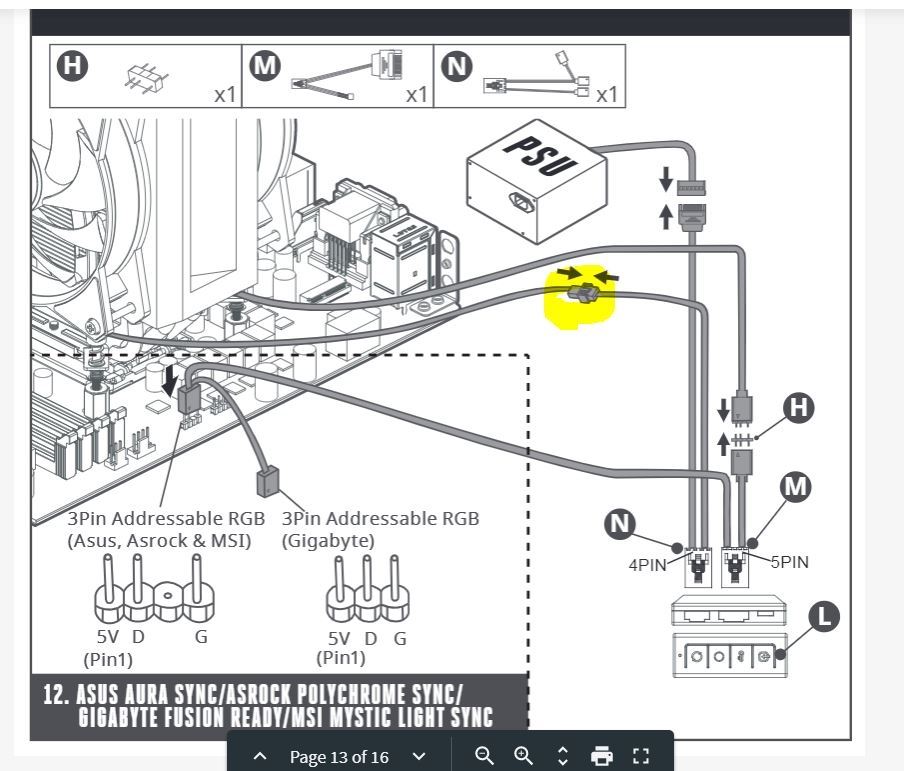 H x1
M x1
N x1

PSU

H
M
N
4PIN
5PIN
L

3Pin Addressable RGB (Asus, Asrock & MSI)
5V D G
(Pin1)

3Pin Addressable RGB (Gigabyte)
5V D G
(Pin1)

12. ASUS AURA SYNC/ASROCK POLYCHROME SYNC/ GIGABYTE FUSION READY/MSI MYSTIC LIGHT SYNC

Page 13 of 16