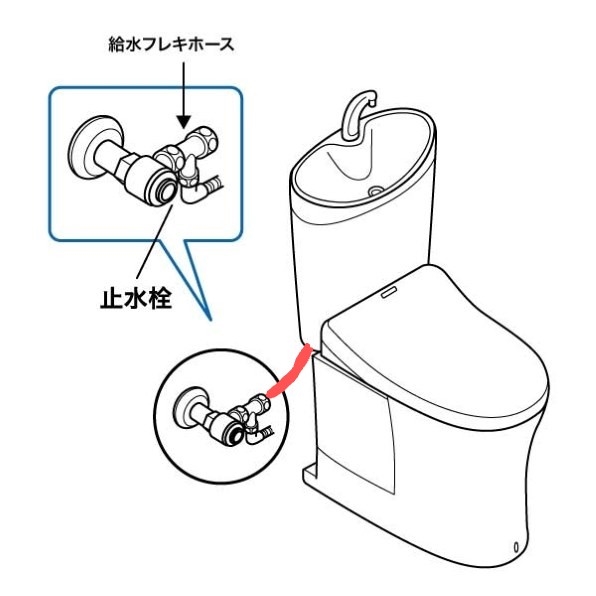 給水フレキホース

止水栓