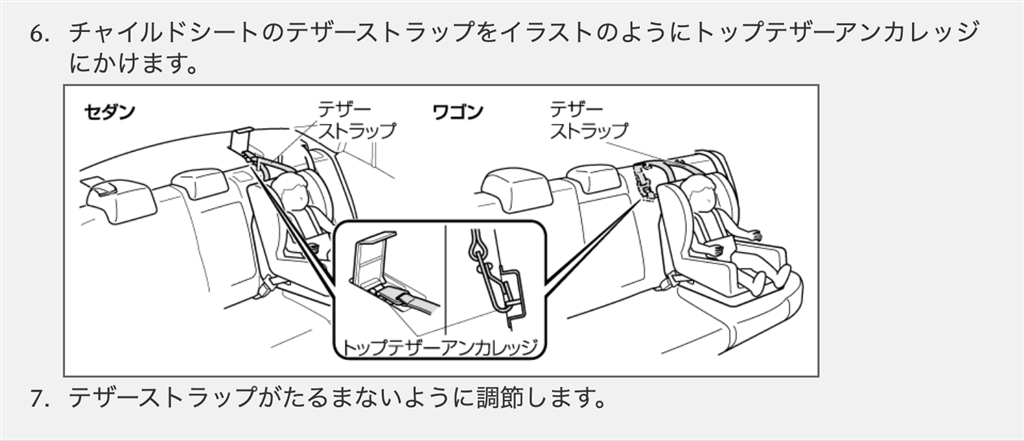 6. チャイルドシートのテザーストラップをイラストのようにトップテザーアンカレッジにかけます。

セダン
テザーストラップ
ワゴン
テザーストラップ
トップテザーアンカレッジ

7. テザーストラップがたるまないように調節します。