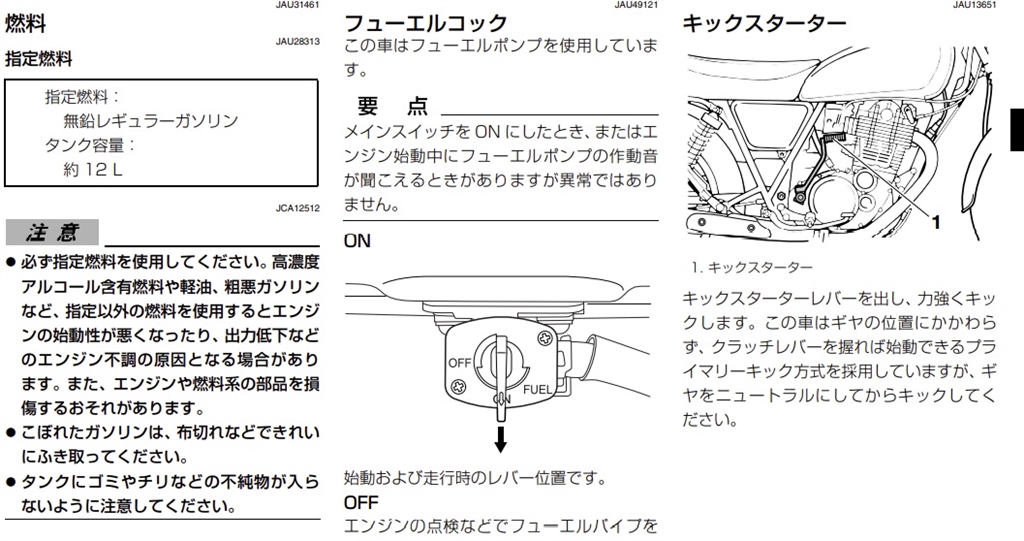 JAU31461

燃料

JAU28313

指定燃料

指定燃料：
無鉛レギュラーガソリン
タンク容量：
約 12 L

JCA12512

注 意

● 必ず指定燃料を使用してください。高濃度アルコール含有燃料や軽油、粗悪ガソリンなど、指定以外の燃料を使用するとエンジンの始動性が悪くなったり、出力低下などのエンジン不調の原因となる場合があります。また、エンジンや燃料系の部品を損傷するおそれがあります。

● こぼれたガソリンは、布切れなどできれいにふき取ってください。

● タンクにゴミやチリなどの不純物が入らないように注意してください。

JAU49121

フューエルコック

この車はフューエルポンプを使用しています。

要 点

メインスイッチを ON にしたとき、またはエンジン始動中にフューエルポンプの作動音が聞こえるときがありますが異常ではありません。

ON

OFF
FUEL
ON

始動および走行時のレバー位置です。

OFF

エンジンの点検などでフューエルパイプを

JAU13651

キックスターター

1

1. キックスターター

キックスターターレバーを出し、力強くキックします。この車はギヤの位置にかかわらず、クラッチレバーを握れば始動できるプライマリーキック方式を採用していますが、ギヤをニュートラルにしてからキックしてください。