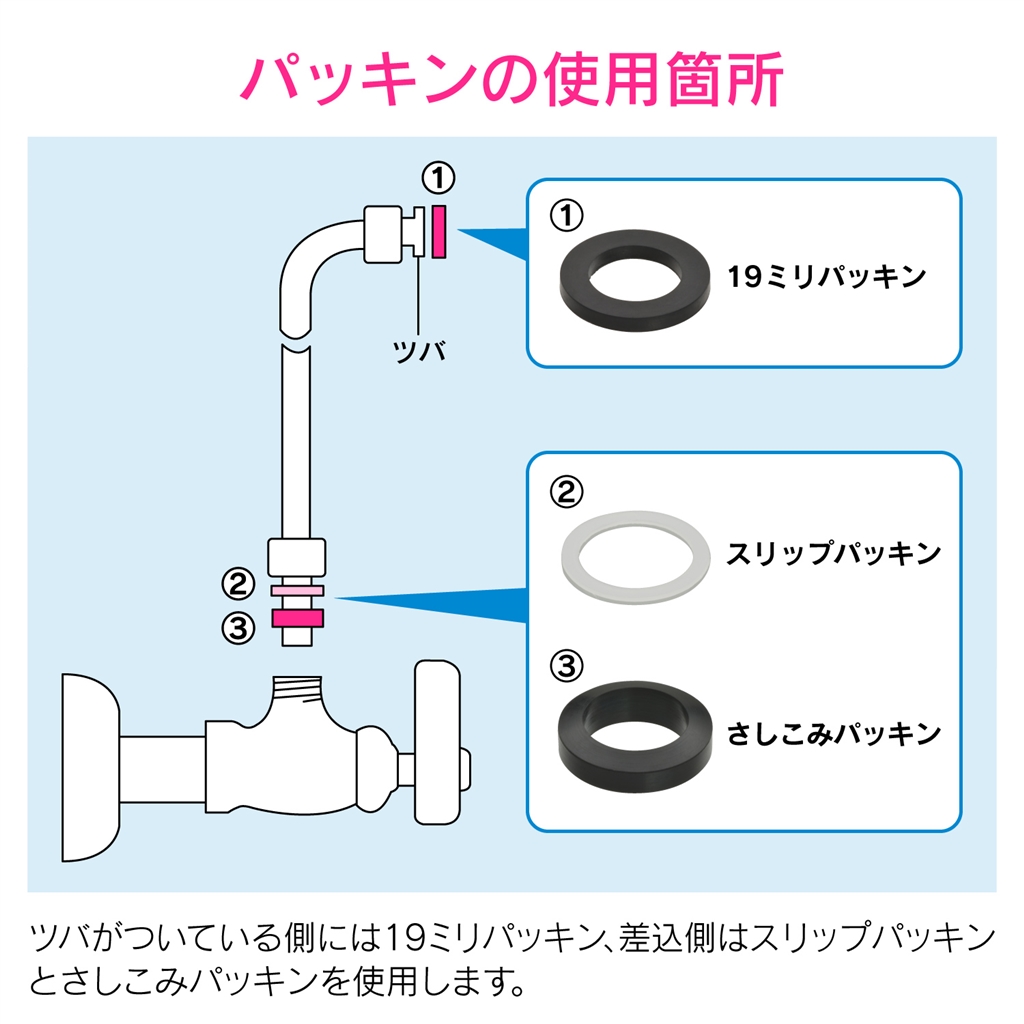 パッキンの使用箇所

①

ツバ

②

③

①

19ミリパッキン

②

スリップパッキン

③

さしこみパッキン

ツバがついている側には19ミリパッキン、差込側はスリップパッキンとさしこみパッキンを使用します。