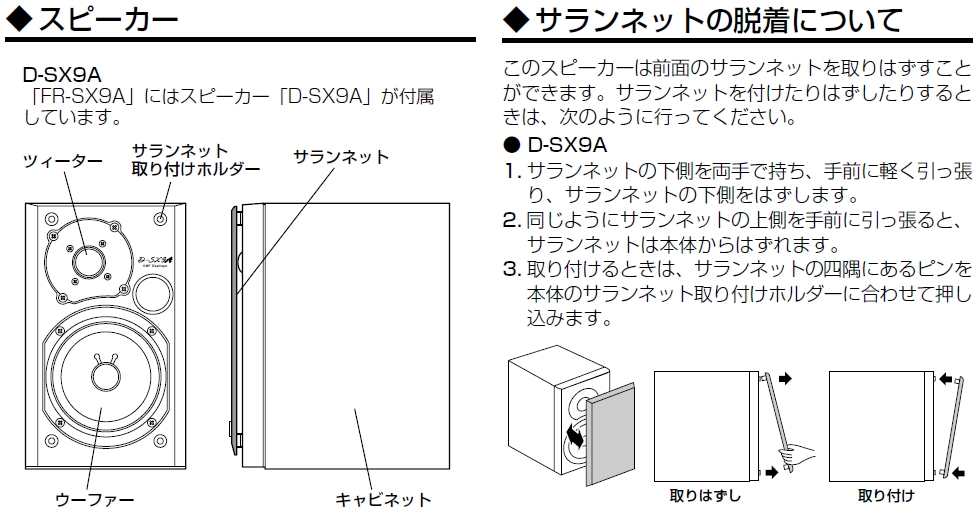 ◆スピーカー

D-SX9A
「FR-SX9A」にはスピーカー「D-SX9A」が付属しています。

ツィーター
サランネット取り付けホルダー
サランネット
D-SX9A
ウーファー
キャビネット

◆サランネットの脱着について

このスピーカーは前面のサランネットを取りはずすことができます。サランネットを付けたりはずしたりするときは、次のように行ってください。

● D-SX9A
1. サランネットの下側を両手で持ち、手前に軽く引っ張り、サランネットの下側をはずします。
2. 同じようにサランネットの上側を手前に引っ張ると、サランネットは本体からはずれます。
3. 取り付けるときは、サランネットの四隅にあるピンを本体のサランネット取り付けホルダーに合わせて押し込みます。

取りはずし
取り付け