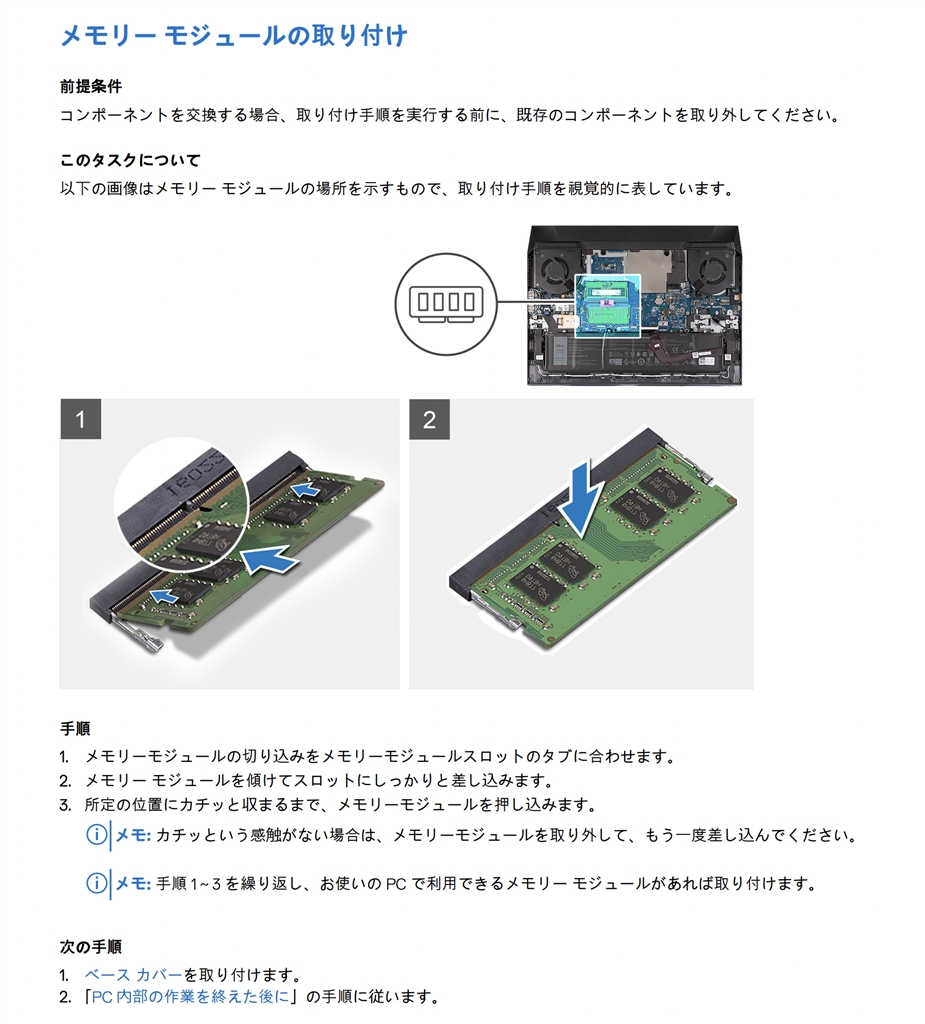 メモリー モジュールの取り付け

前提条件

コンポーネントを交換する場合、取り付け手順を実行する前に、既存のコンポーネントを取り外してください。

このタスクについて

以下の画像はメモリー モジュールの場所を示すもので、取り付け手順を視覚的に表しています。

1

2

手順

1. メモリーモジュールの切り込みをメモリーモジュールスロットのタブに合わせます。
2. メモリー モジュールを傾けてスロットにしっかりと差し込みます。
3. 所定の位置にカチッと収まるまで、メモリーモジュールを押し込みます。

メモ: カチッという感触がない場合は、メモリーモジュールを取り外して、もう一度差し込んでください。

メモ: 手順 1~3 を繰り返し、お使いの PC で利用できるメモリー モジュールがあれば取り付けます。

次の手順

1. ベース カバーを取り付けます。
2. 「PC 内部の作業を終えた後に」の手順に従います。