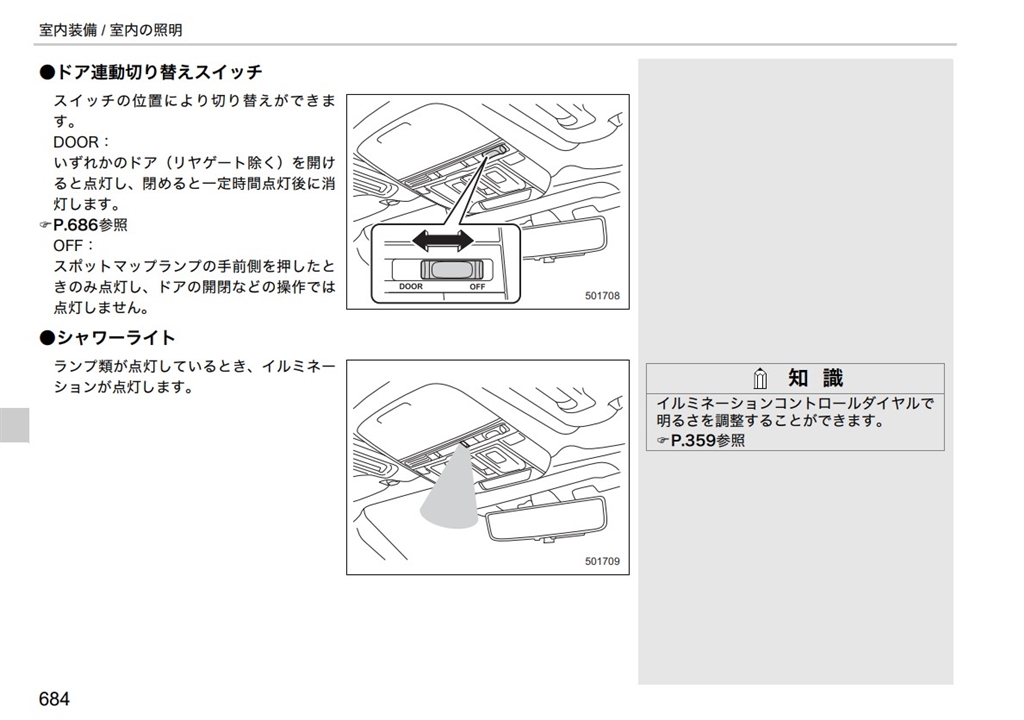 室内装備 / 室内の照明

●ドア連動切り替えスイッチ

スイッチの位置により切り替えができます。

DOOR：

いずれかのドア（リヤゲート除く）を開けると点灯し、閉めると一定時間点灯後に消灯します。

☞P.686参照

OFF：

スポットマップランプの手前側を押したときのみ点灯し、ドアの開閉などの操作では点灯しません。

DOOR OFF

501708

●シャワーライト

ランプ類が点灯しているとき、イルミネーションが点灯します。

501709

知 識

イルミネーションコントロールダイヤルで明るさを調整することができます。

☞P.359参照

684