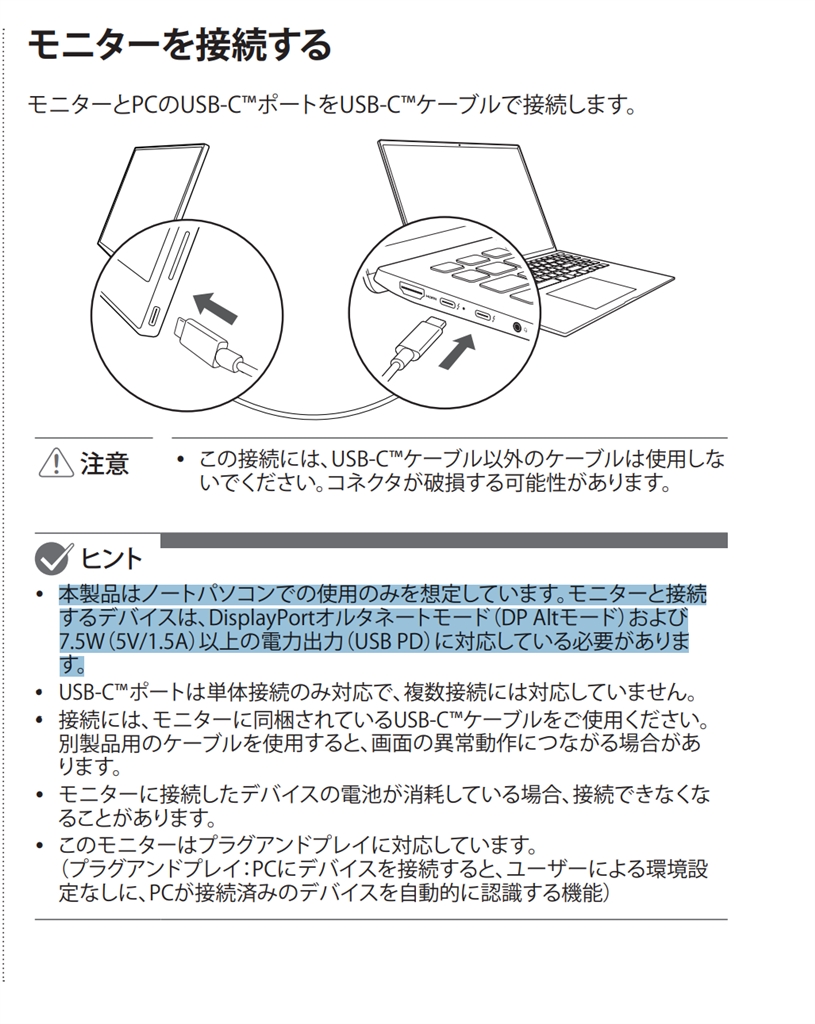 モニターを接続する

モニターとPCのUSB-C™ポートをUSB-C™ケーブルで接続します。

注意

• この接続には、USB-C™ケーブル以外のケーブルは使用しないでください。コネクタが破損する可能性があります。

ヒント

• 本製品はノートパソコンでの使用のみを想定しています。モニターと接続するデバイスは、DisplayPortオルタネートモード（DP Altモード）および7.5W（5V/1.5A）以上の電力出力（USB PD）に対応している必要があります。
• USB-C™ポートは単体接続のみ対応で、複数接続には対応していません。
• 接続には、モニターに同梱されているUSB-C™ケーブルをご使用ください。別製品用のケーブルを使用すると、画面の異常動作につながる場合があります。
• モニターに接続したデバイスの電池が消耗している場合、接続できなくなることがあります。
• このモニターはプラグアンドプレイに対応しています。
（プラグアンドプレイ：PCにデバイスを接続すると、ユーザーによる環境設定なしに、PCが接続済みのデバイスを自動的に認識する機能）