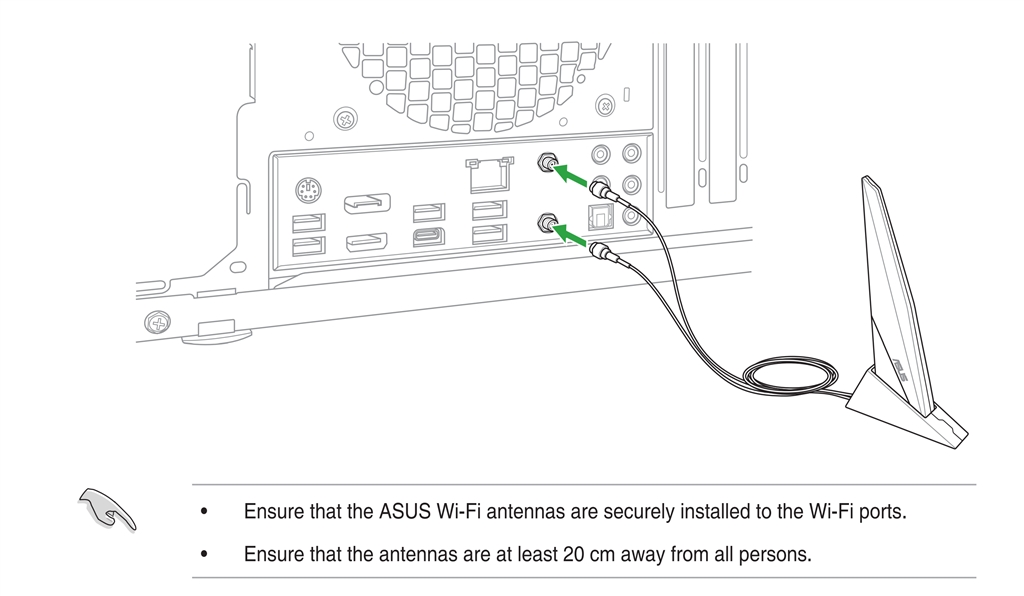 • Ensure that the ASUS Wi-Fi antennas are securely installed to the Wi-Fi ports.

• Ensure that the antennas are at least 20 cm away from all persons.