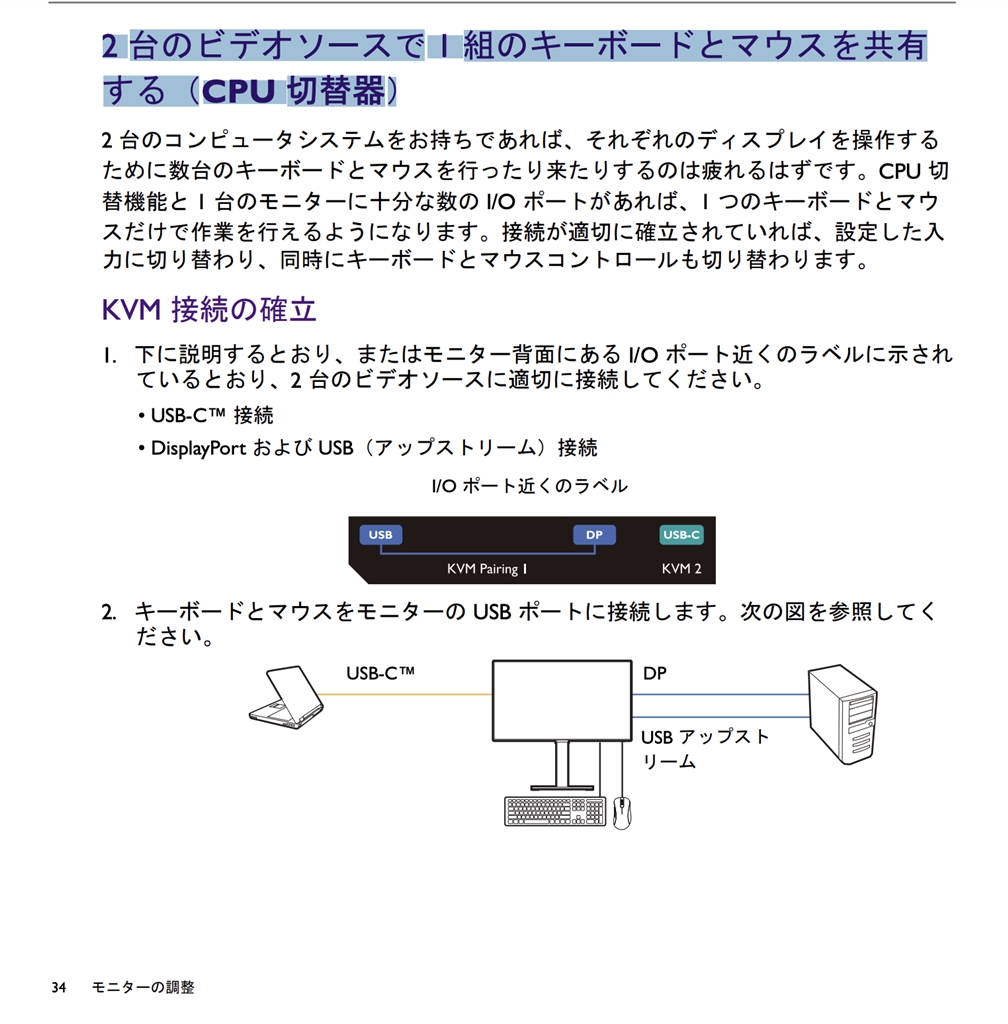 2 台のビデオソースで 1 組のキーボードとマウスを共有する（CPU 切替器）

2 台のコンピュータシステムをお持ちであれば、それぞれのディスプレイを操作するために数台のキーボードとマウスを行ったり来たりするのは疲れるはずです。CPU 切替機能と 1 台のモニターに十分な数の I/O ポートがあれば、1 つのキーボードとマウスだけで作業を行えるようになります。接続が適切に確立されていれば、設定した入力に切り替わり、同時にキーボードとマウスコントロールも切り替わります。

KVM 接続の確立

1. 下に説明するとおり、またはモニター背面にある I/O ポート近くのラベルに示されているとおり、2 台のビデオソースに適切に接続してください。

• USB-C™ 接続

• DisplayPort および USB（アップストリーム）接続

I/O ポート近くのラベル

USB DP USB-C
KVM Pairing 1 KVM 2

2. キーボードとマウスをモニターの USB ポートに接続します。次の図を参照してください。

USB-C™
DP
USB アップストリーム

34 モニターの調整