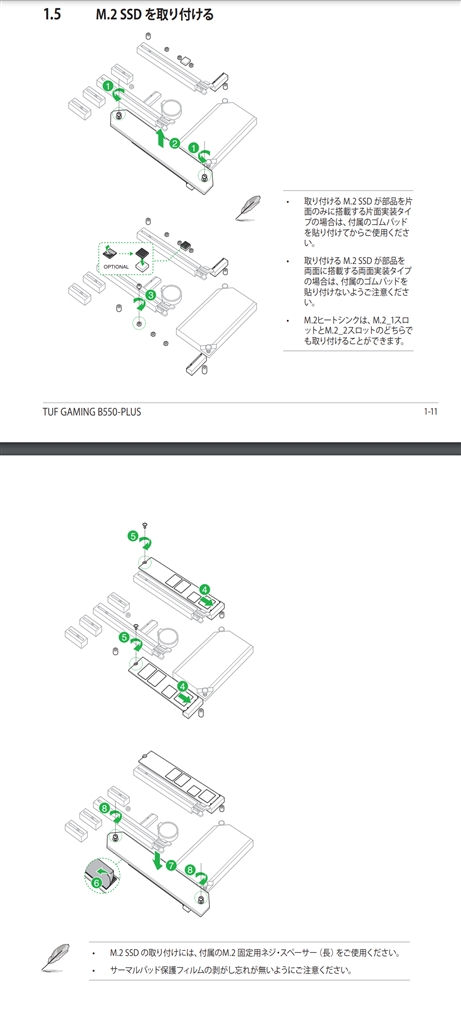 1.5 M.2 SSD を取り付ける

1
2
1

OPTIONAL
3

• 取り付ける M.2 SSD が部品を片面のみに搭載する片面実装タイプの場合は、付属のゴムパッドを貼り付けてからご使用ください。

• 取り付ける M.2 SSD が部品を両面に搭載する両面実装タイプの場合は、付属のゴムパッドを貼り付けないようご注意ください。

• M.2ヒートシンクは、M.2_1スロットとM.2_2スロットのどちらでも取り付けることができます。

TUF GAMING B550-PLUS 1-11

5
4
5
4

8
7
8
6

• M.2 SSD の取り付けには、付属のM.2 固定用ネジ・スペーサー（長）をご使用ください。

• サーマルパッド保護フィルムの剥がし忘れが無いようにご注意ください。