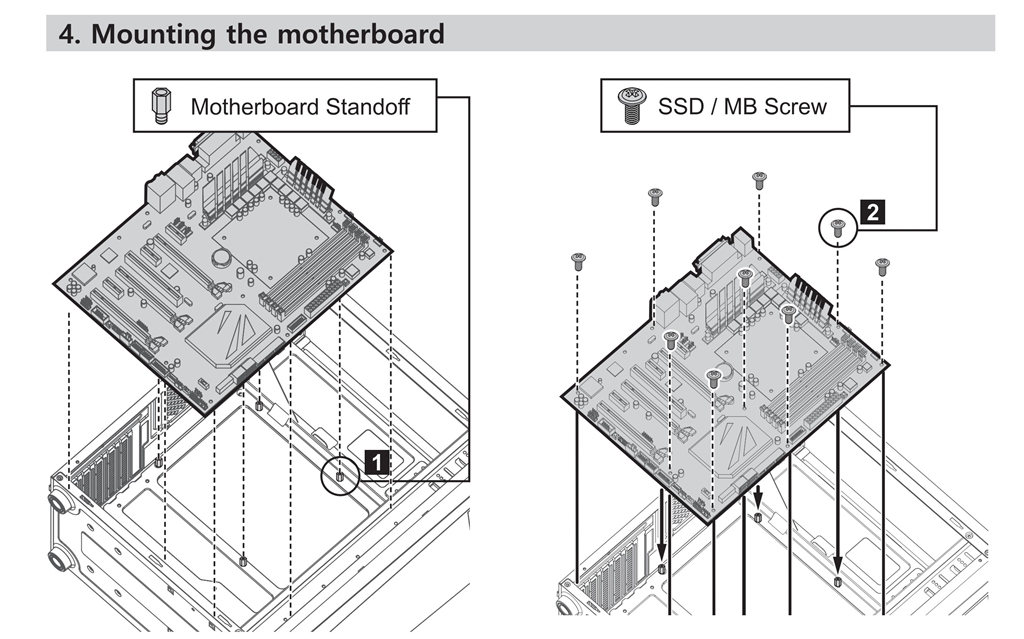 4. Mounting the motherboard

Motherboard Standoff

1

SSD / MB Screw

2