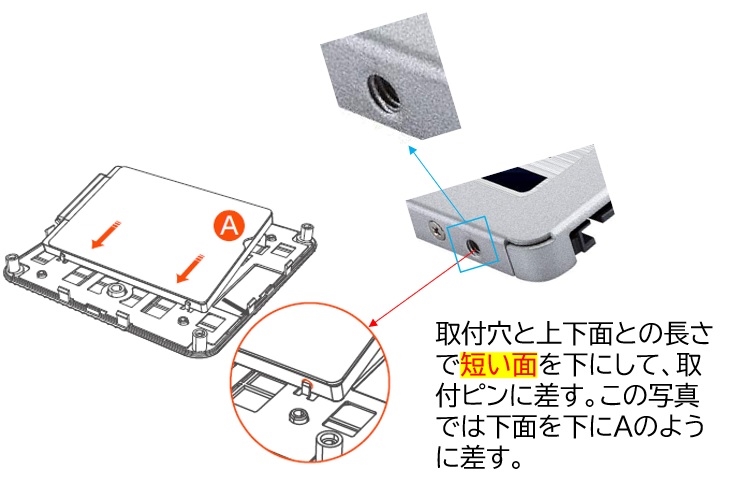 A

取付穴と上下面との長さで短い面を下にして、取付ピンに差す。この写真では下面を下にAのように差す。