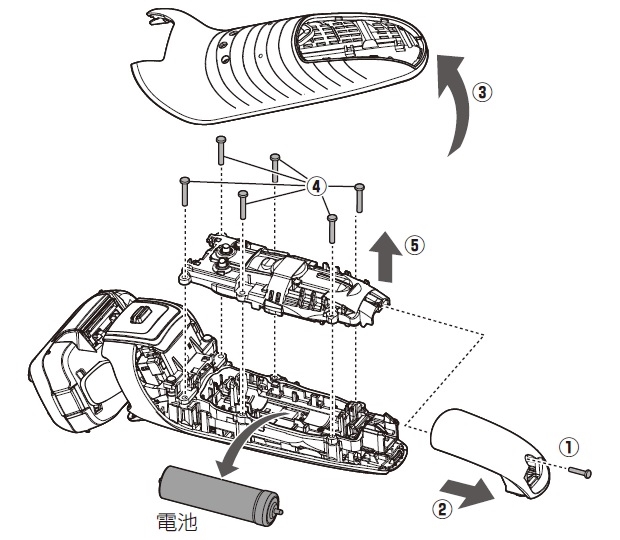 ③
④
⑤
①
②
電池