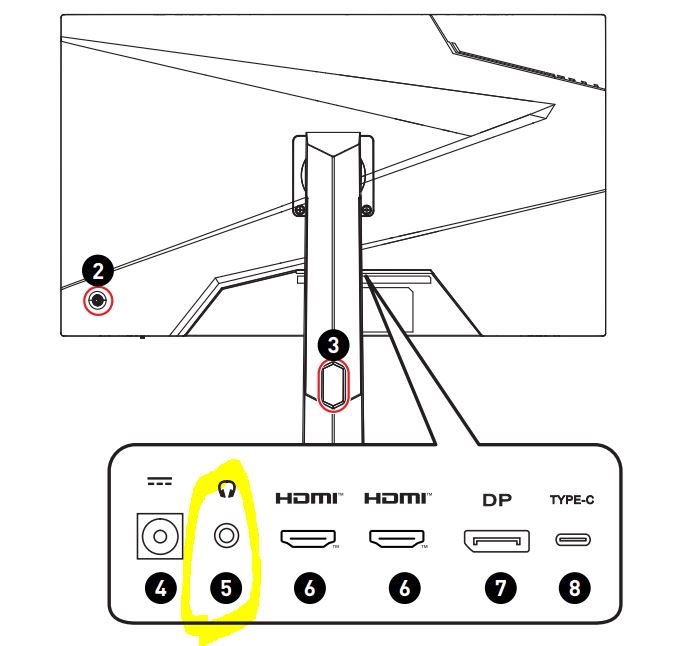 2

3

HDMI™ HDMI™ DP TYPE-C

4 5 6 6 7 8