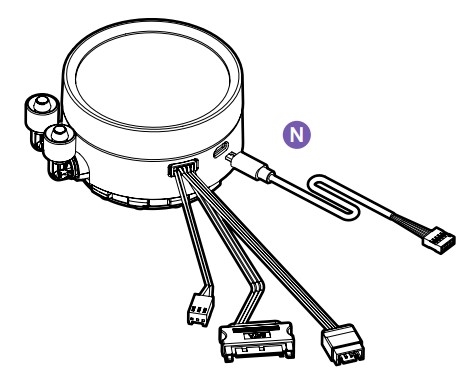 N