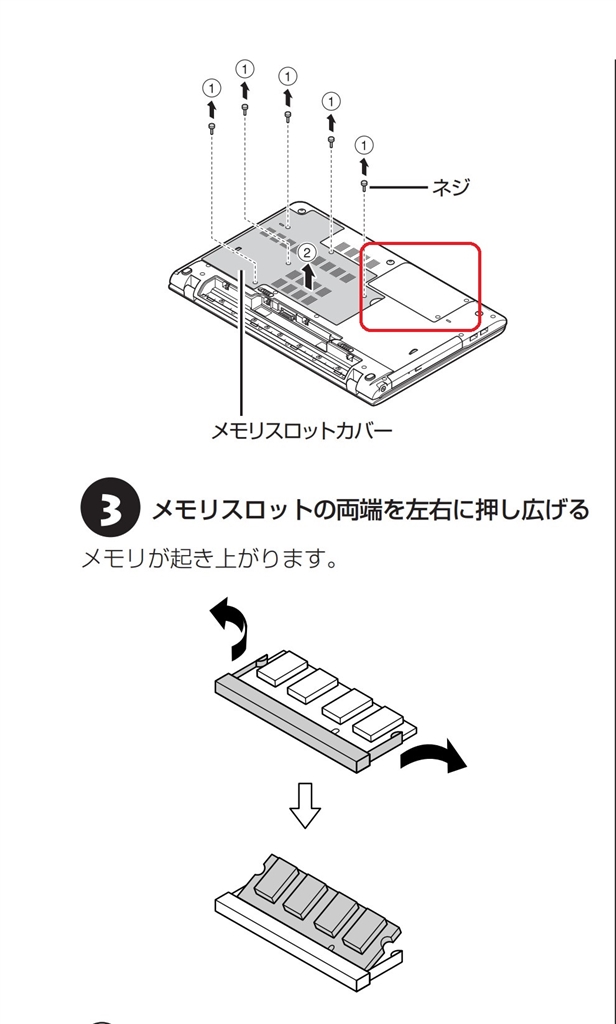 ①
①
①
①
①
ネジ
②
メモリスロットカバー

3 メモリスロットの両端を左右に押し広げる

メモリが起き上がります。