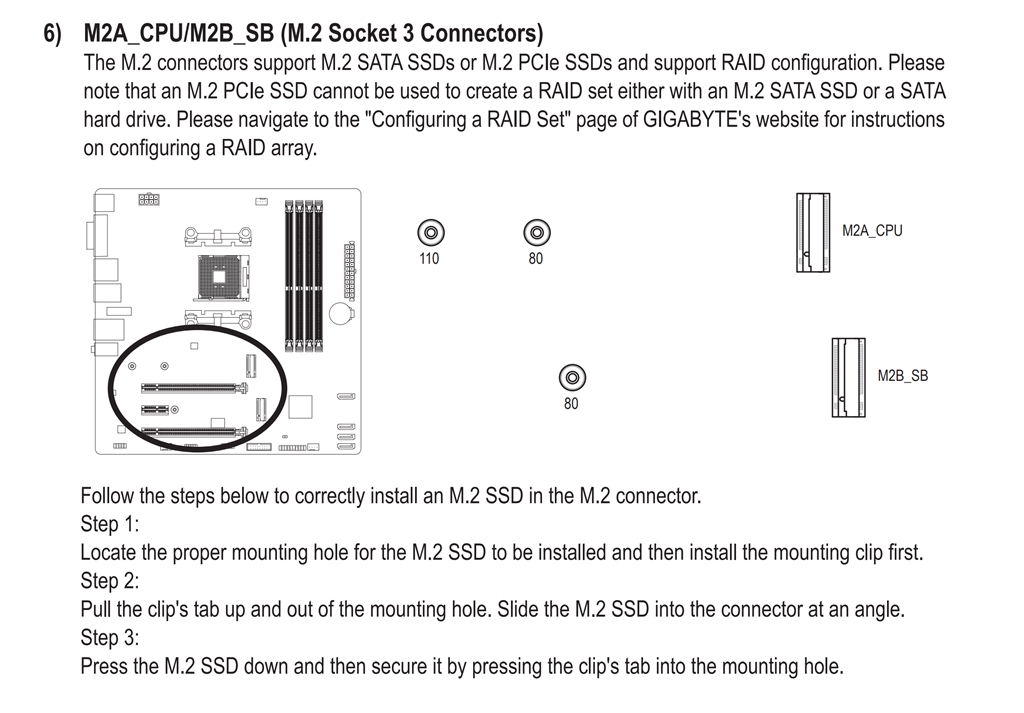 6) M2A_CPU/M2B_SB (M.2 Socket 3 Connectors)
The M.2 connectors support M.2 SATA SSDs or M.2 PCIe SSDs and support RAID configuration. Please note that an M.2 PCIe SSD cannot be used to create a RAID set either with an M.2 SATA SSD or a SATA hard drive. Please navigate to the "Configuring a RAID Set" page of GIGABYTE's website for instructions on configuring a RAID array.

110
80
M2A_CPU
80
M2B_SB

Follow the steps below to correctly install an M.2 SSD in the M.2 connector.
Step 1:
Locate the proper mounting hole for the M.2 SSD to be installed and then install the mounting clip first.
Step 2:
Pull the clip's tab up and out of the mounting hole. Slide the M.2 SSD into the connector at an angle.
Step 3:
Press the M.2 SSD down and then secure it by pressing the clip's tab into the mounting hole.