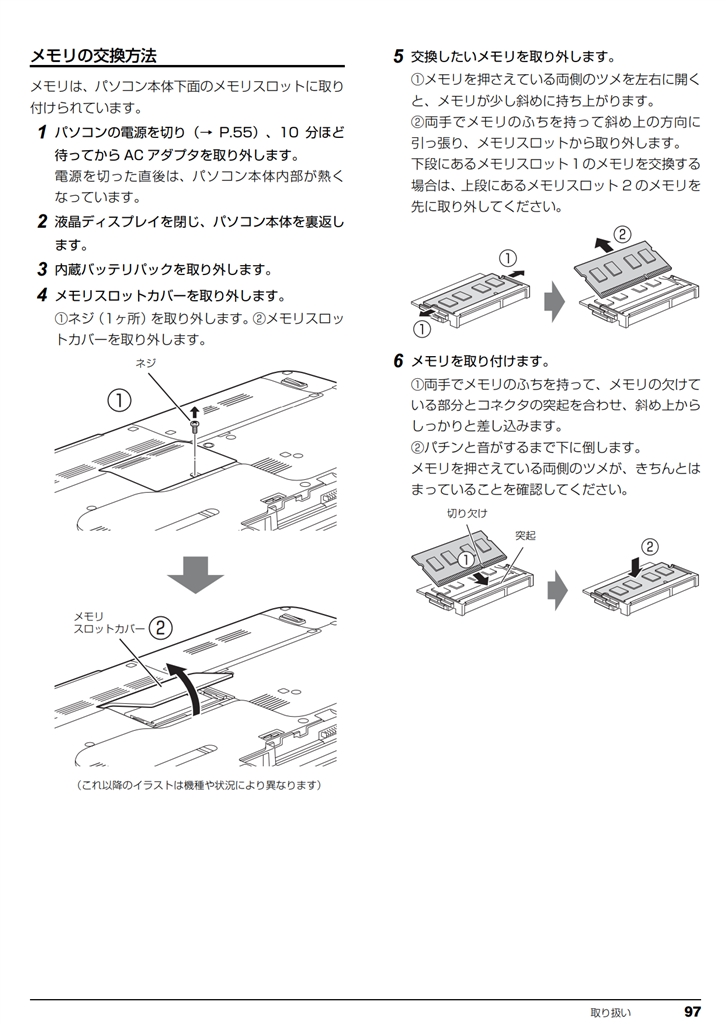 メモリの交換方法

メモリは、パソコン本体下面のメモリスロットに取り付けられています。

1 パソコンの電源を切り（→ P.55）、10 分ほど待ってから AC アダプタを取り外します。
電源を切った直後は、パソコン本体内部が熱くなっています。

2 液晶ディスプレイを閉じ、パソコン本体を裏返します。

3 内蔵バッテリパックを取り外します。

4 メモリスロットカバーを取り外します。
①ネジ（1ヶ所）を取り外します。②メモリスロットカバーを取り外します。

ネジ
①

メモリ
スロットカバー ②

（これ以降のイラストは機種や状況により異なります）

5 交換したいメモリを取り外します。
①メモリを押さえている両側のツメを左右に開くと、メモリが少し斜めに持ち上がります。
②両手でメモリのふちを持って斜め上の方向に引っ張り、メモリスロットから取り外します。
下段にあるメモリスロット 1 のメモリを交換する場合は、上段にあるメモリスロット 2 のメモリを先に取り外してください。

①
①
②

6 メモリを取り付けます。
①両手でメモリのふちを持って、メモリの欠けている部分とコネクタの突起を合わせ、斜め上からしっかりと差し込みます。
②パチンと音がするまで下に倒します。
メモリを押さえている両側のツメが、きちんとはまっていることを確認してください。

切り欠け
突起
①
②

取り扱い 97