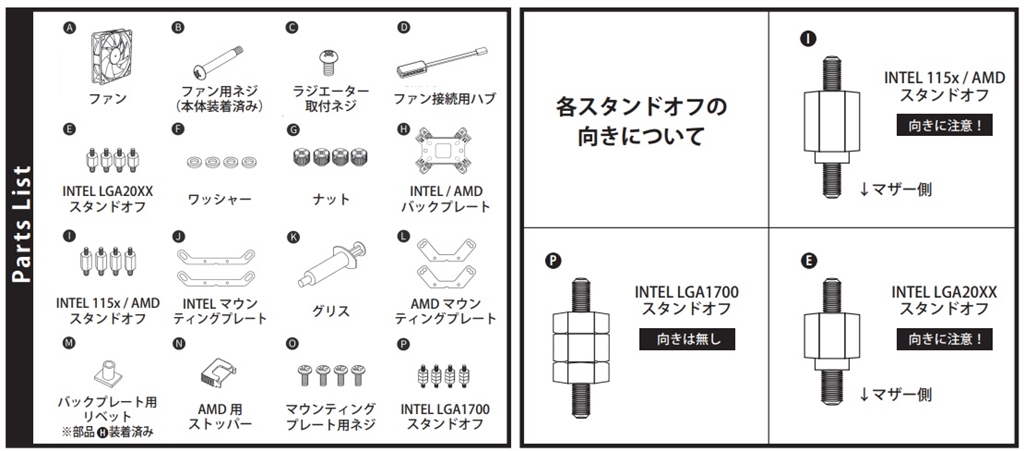 Parts List

A
ファン

B
ファン用ネジ
(本体装着済み)

C
ラジエーター
取付ネジ

D
ファン接続用ハブ

E
INTEL LGA20XX
スタンドオフ

F
ワッシャー

G
ナット

H
INTEL / AMD
バックプレート

I
INTEL 115x / AMD
スタンドオフ

J
INTEL マウン
ティングプレート

K
グリス

L
AMD マウン
ティングプレート

M
バックプレート用
リベット
※部品 H 装着済み

N
AMD 用
ストッパー

O
マウンティング
プレート用ネジ

P
INTEL LGA1700
スタンドオフ

各スタンドオフの
向きについて

I
INTEL 115x / AMD
スタンドオフ
向きに注意!
↓マザー側

P
INTEL LGA1700
スタンドオフ
向きは無し

E
INTEL LGA20XX
スタンドオフ
向きに注意!
↓マザー側